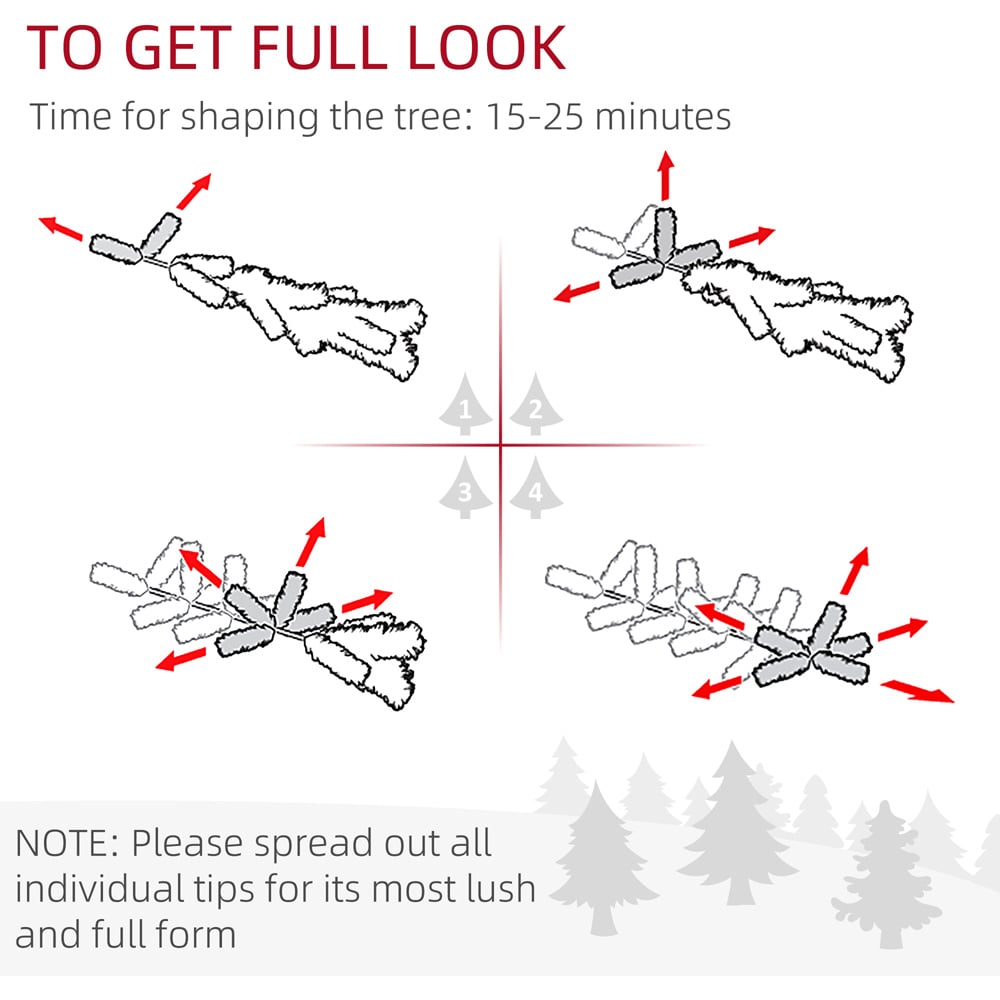 TO GET FULL LOOK

Time for shaping the tree: 15-25 minutes

1
2
3
4

NOTE: Please spread out all individual tips for its most lush and full form