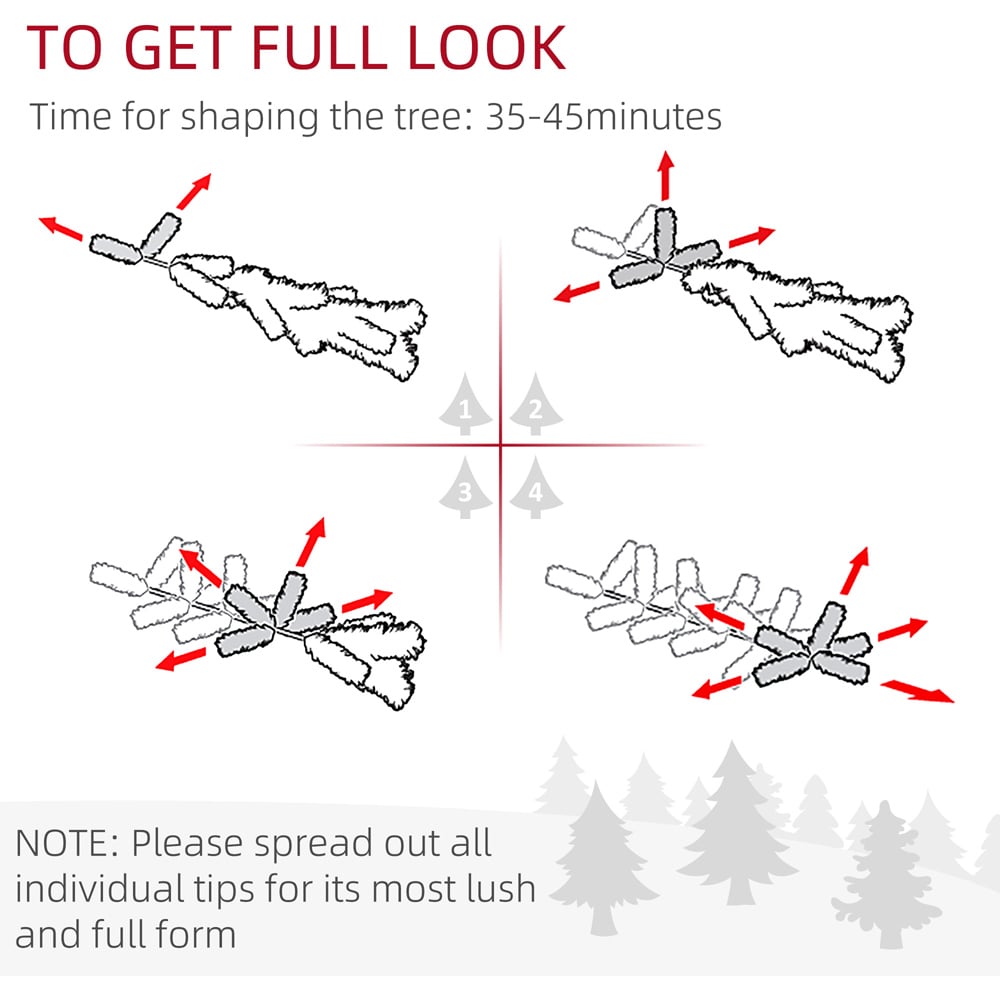 TO GET FULL LOOK

Time for shaping the tree: 35-45minutes

1

2

3

4

NOTE: Please spread out all individual tips for its most lush and full form