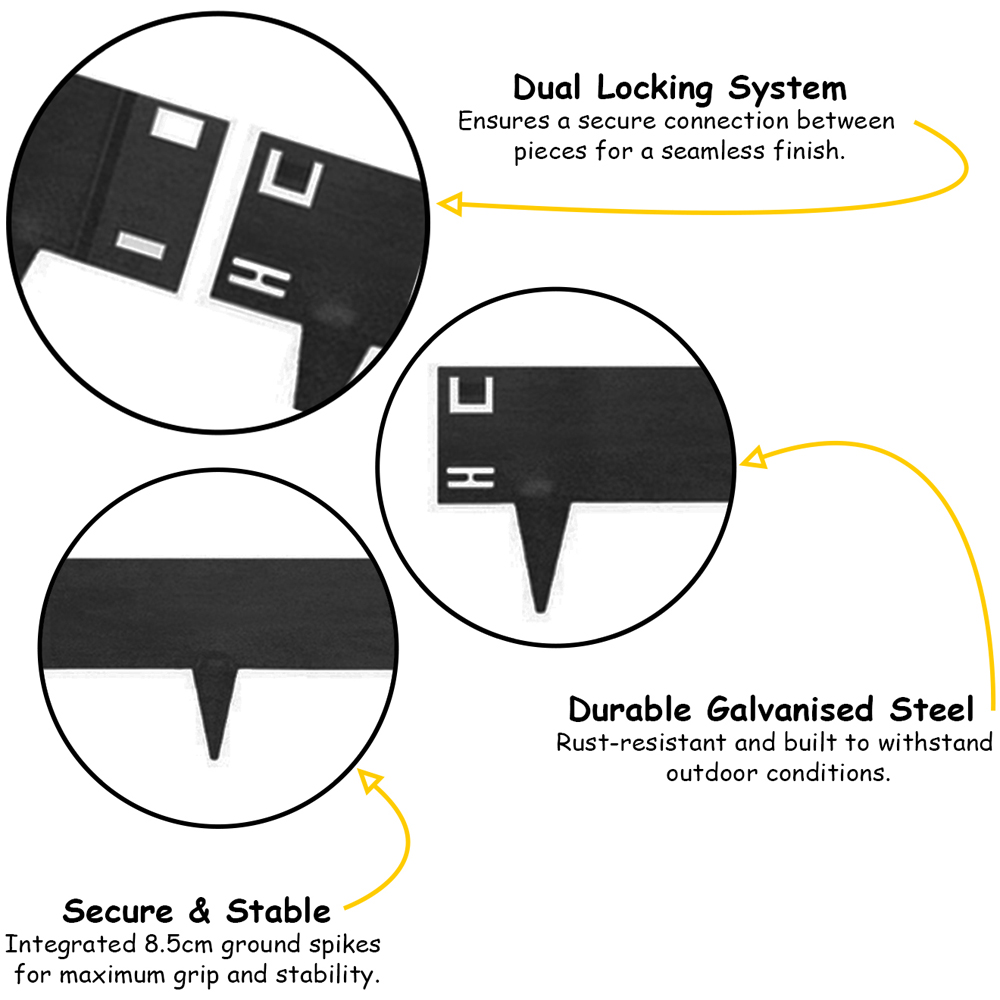 Dual Locking System
Ensures a secure connection between pieces for a seamless finish.

Durable Galvanised Steel
Rust-resistant and built to withstand outdoor conditions.

Secure & Stable
Integrated 8.5cm ground spikes for maximum grip and stability.