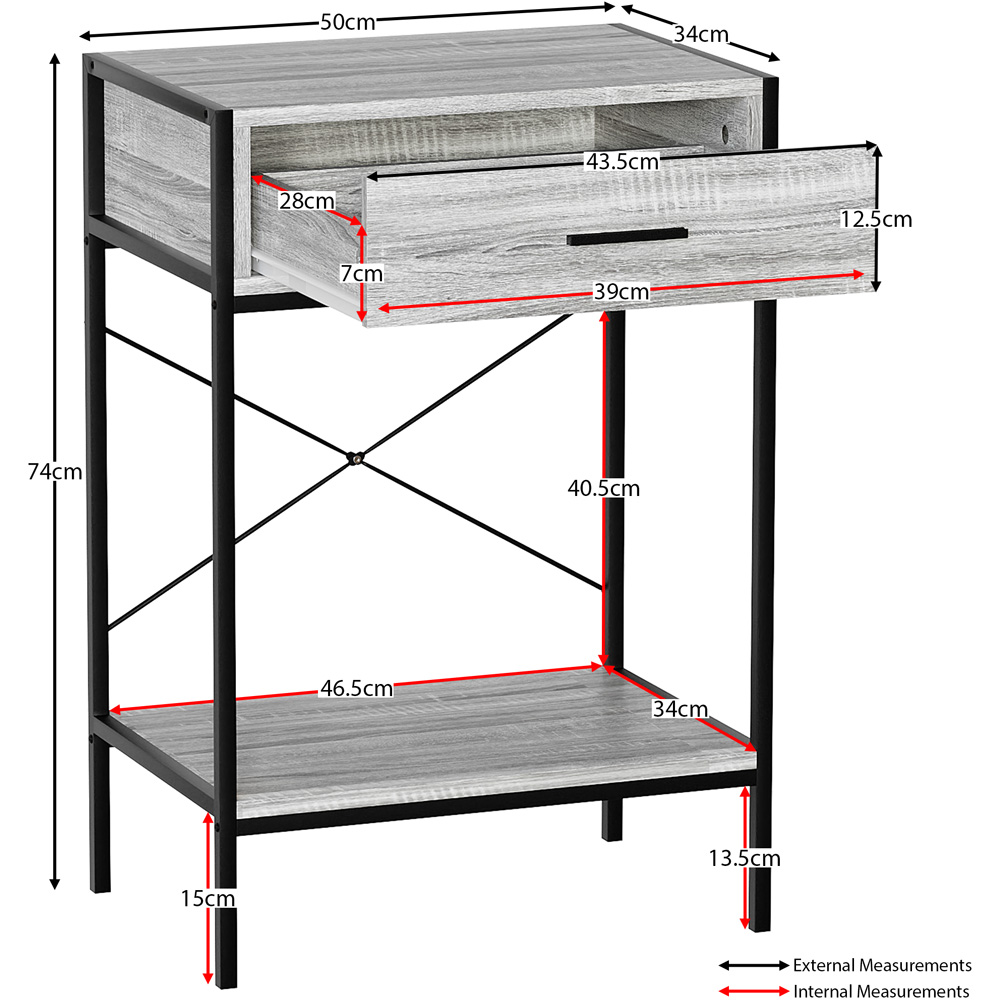 50cm
34cm
43.5cm
28cm
12.5cm
7cm
39cm
74cm
40.5cm
46.5cm
34cm
13.5cm
15cm
External Measurements
Internal Measurements