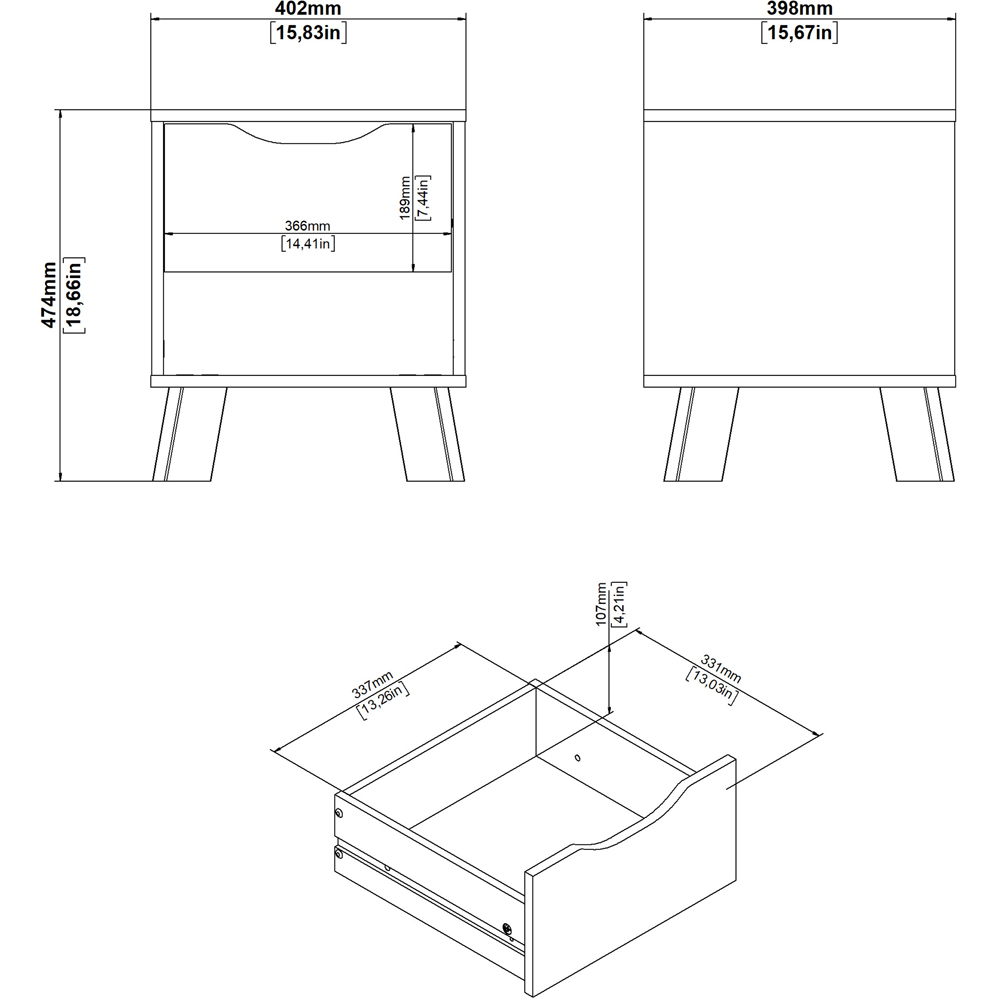 402mm
[15,83in]

398mm
[15,67in]

474mm
[18,66in]

189mm
[7,44in]

366mm
[14,41in]

107mm
[4,21in]

337mm
[13,26in]

331mm
[13,03in]