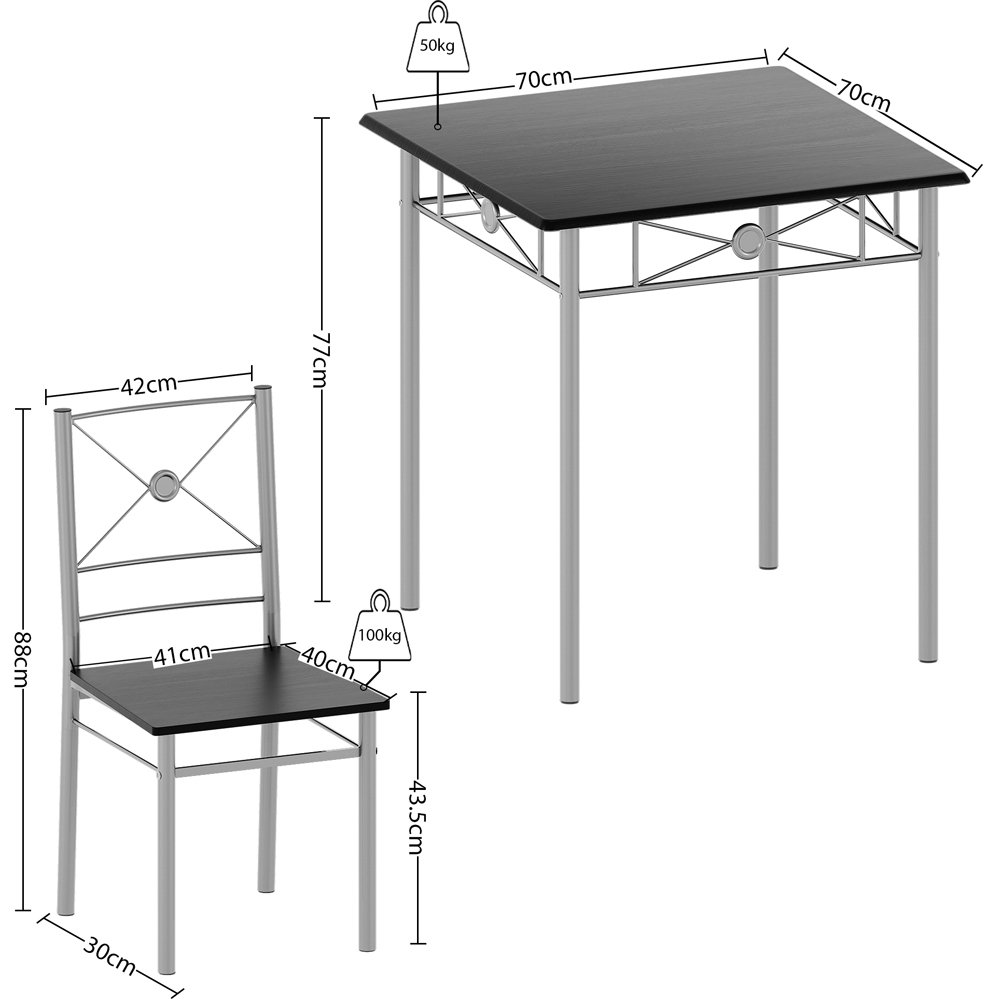 50kg
70cm
70cm
77cm
42cm
88cm
41cm
40cm
100kg
43.5cm
30cm