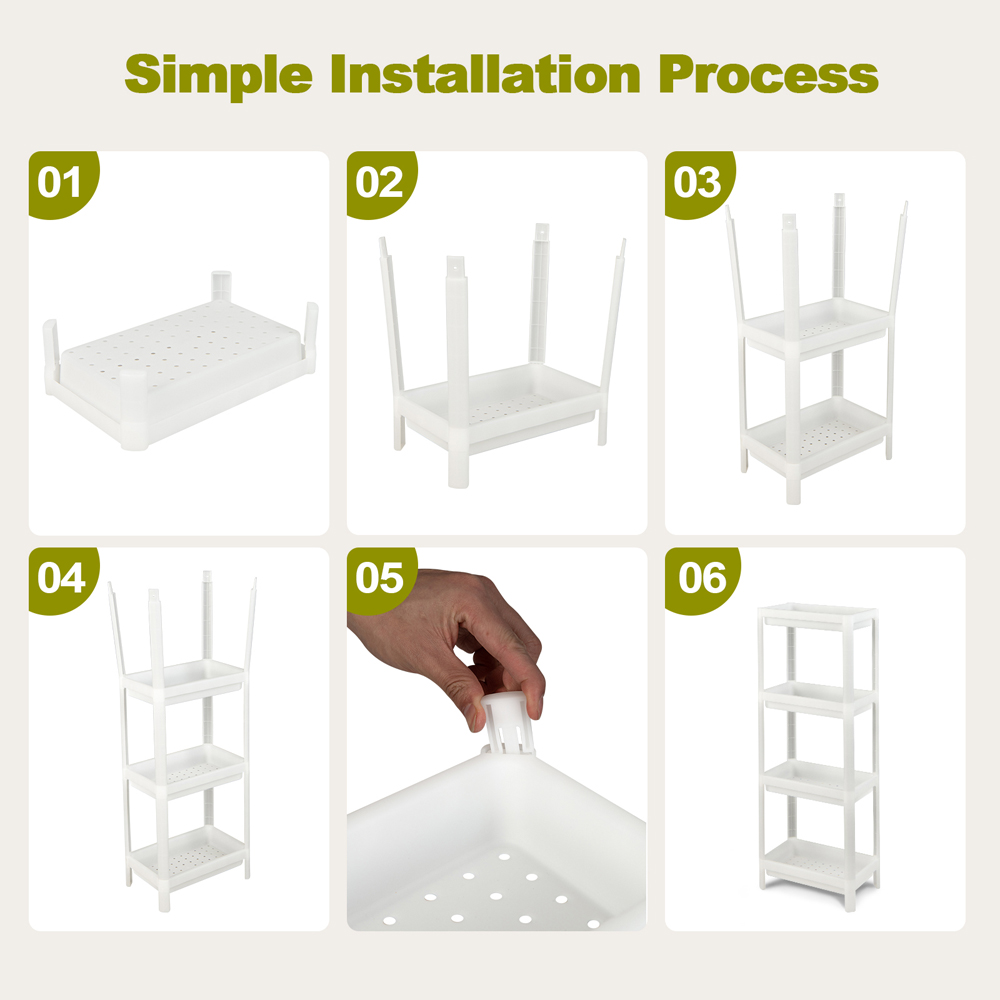 Simple Installation Process

01

02

03

04

05

06