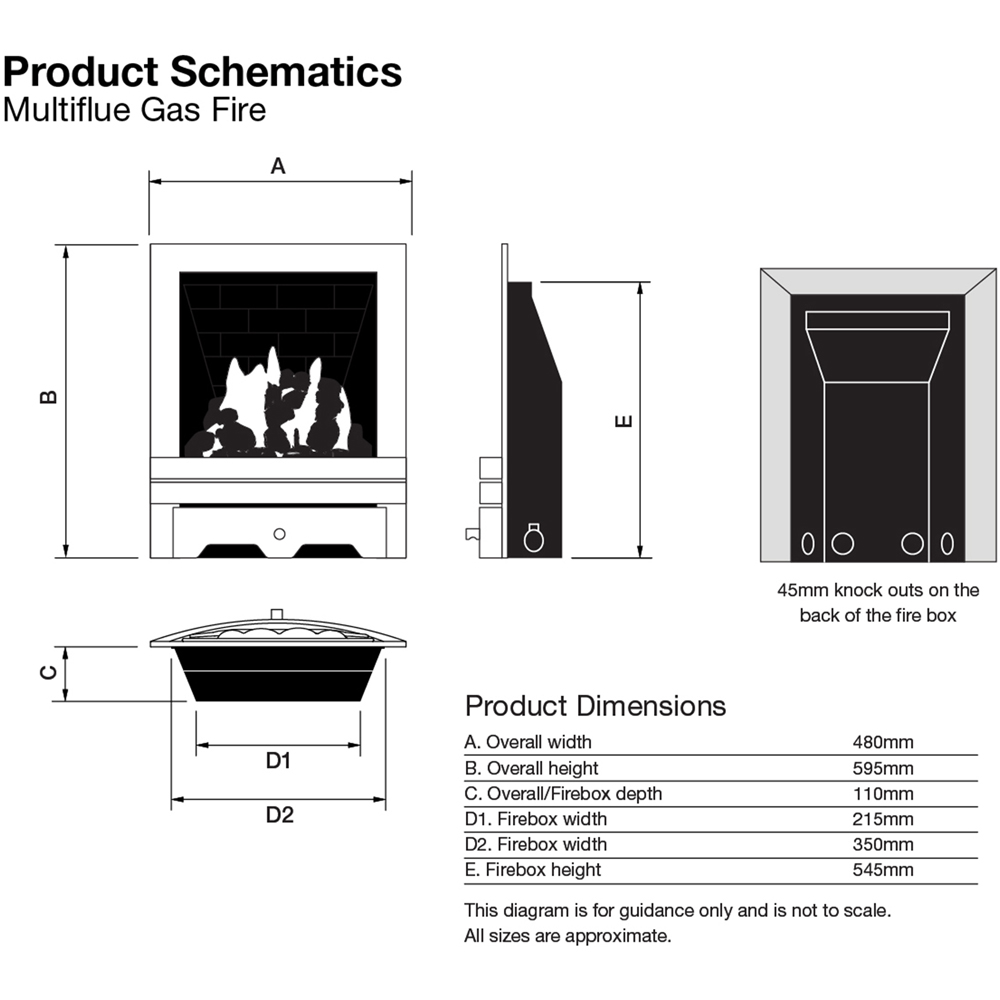 Product Schematics
Multiflue Gas Fire

A

B

E

45mm knock outs on the back of the fire box

C

D1

D2

Product Dimensions

| | |
|---|---|
| A. Overall width | 480mm |
| B. Overall height | 595mm |
| C. Overall/Firebox depth | 110mm |
| D1. Firebox width | 215mm |
| D2. Firebox width | 350mm |
| E. Firebox height | 545mm |

This diagram is for guidance only and is not to scale.
All sizes are approximate.