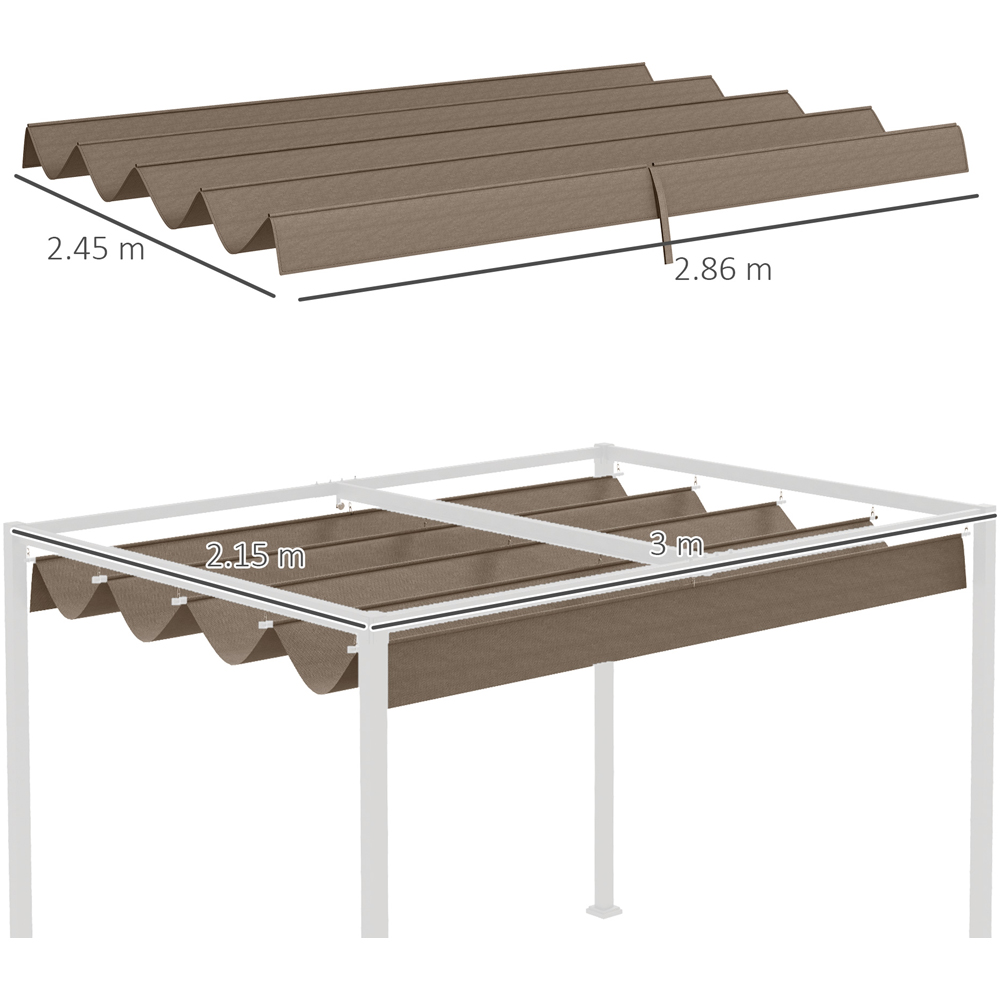 2.45 m
2.86 m
2.15 m
3 m