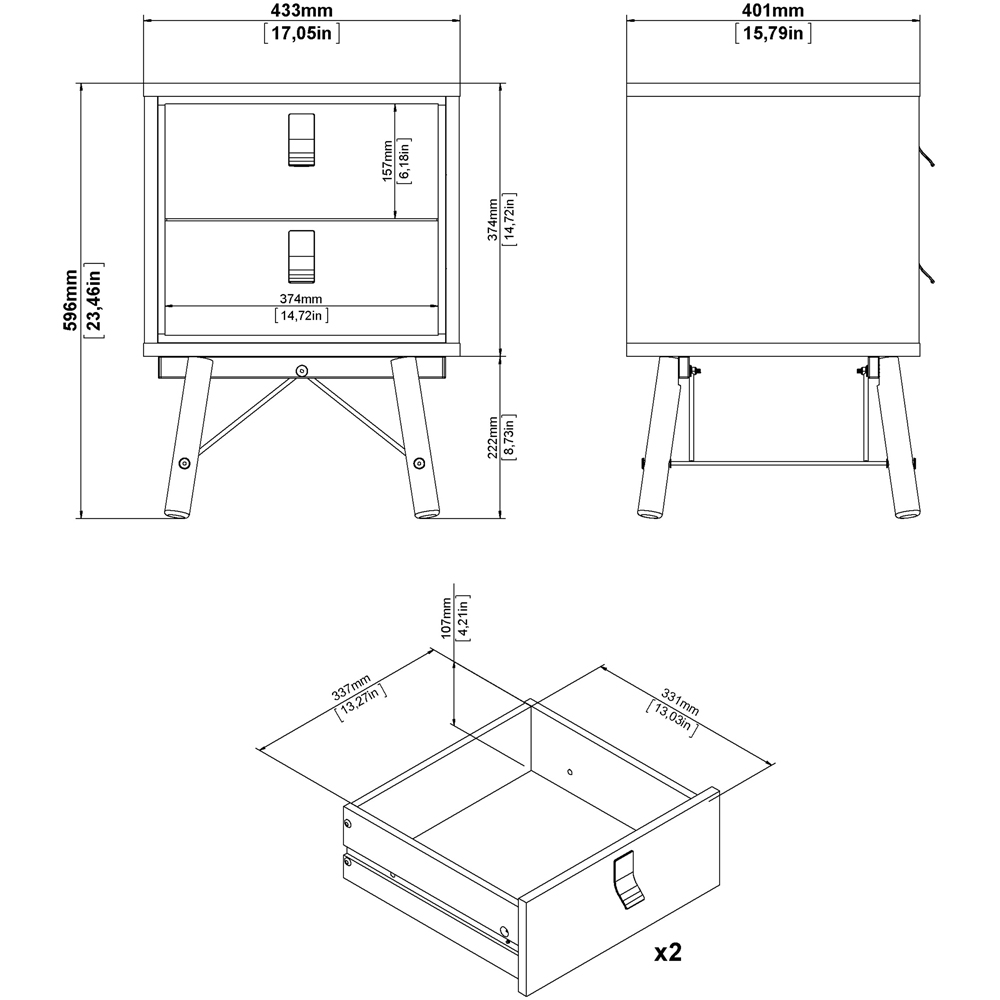 433mm
[17,05in]

401mm
[15,79in]

596mm
[23,46in]

157mm
[6,18in]

374mm
[14,72in]

374mm
[14,72in]

222mm
[8,73in]

107mm
[4,21in]

337mm
[13,27in]

331mm
[13,03in]

x2