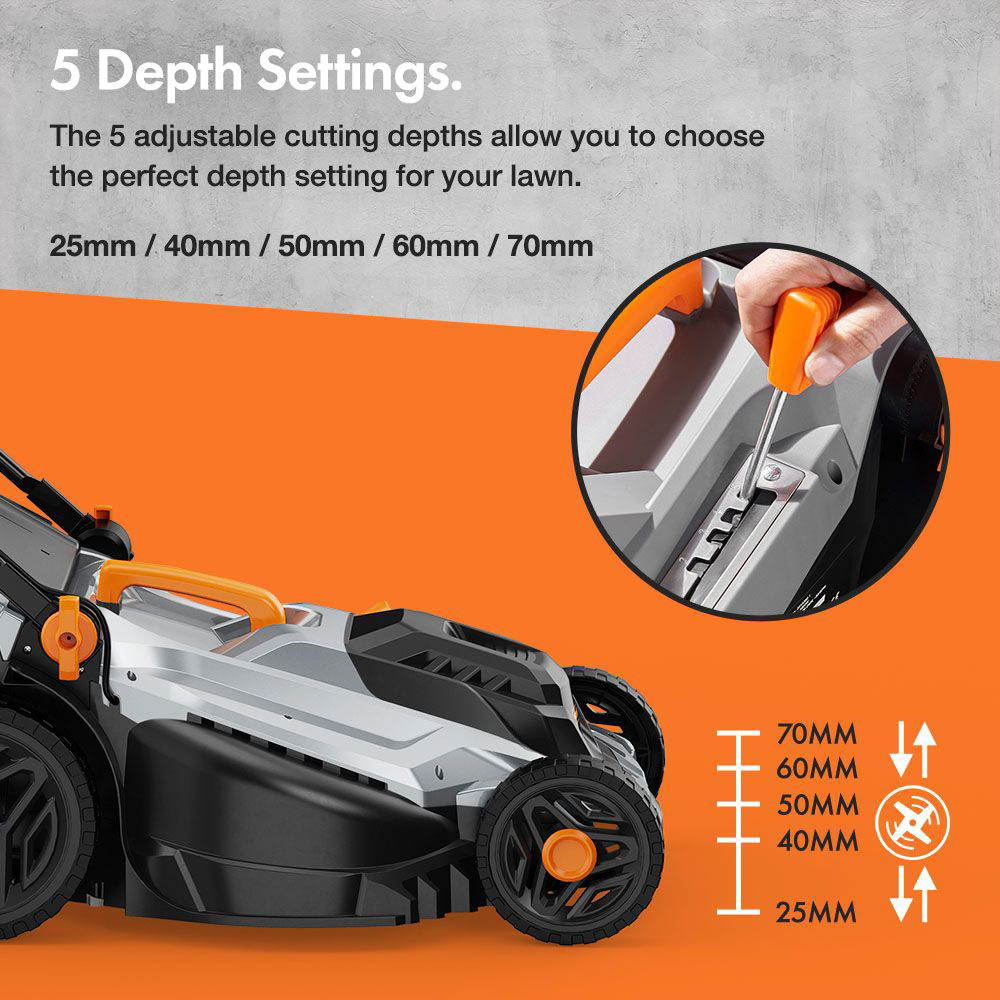 5 Depth Settings.

The 5 adjustable cutting depths allow you to choose the perfect depth setting for your lawn.

25mm / 40mm / 50mm / 60mm / 70mm

70MM
60MM
50MM
40MM
25MM