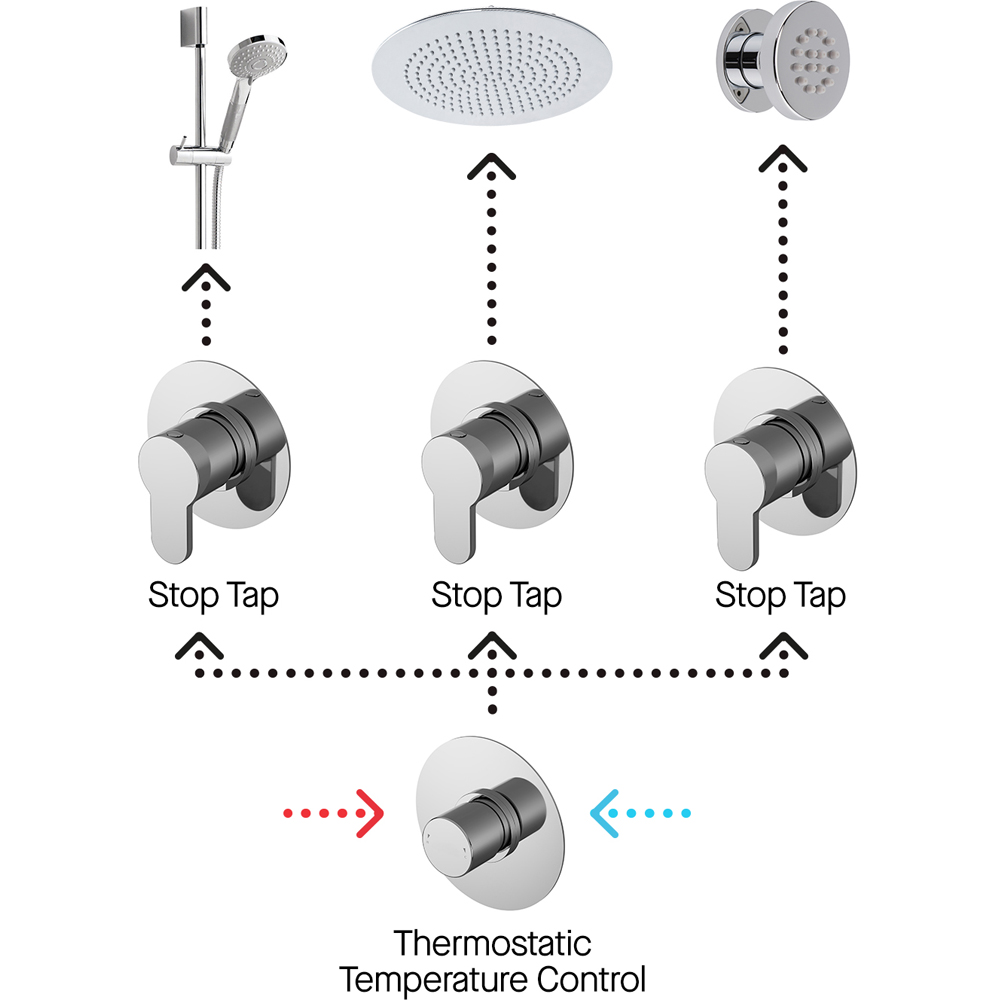 Stop Tap

Stop Tap

Stop Tap

Thermostatic Temperature Control