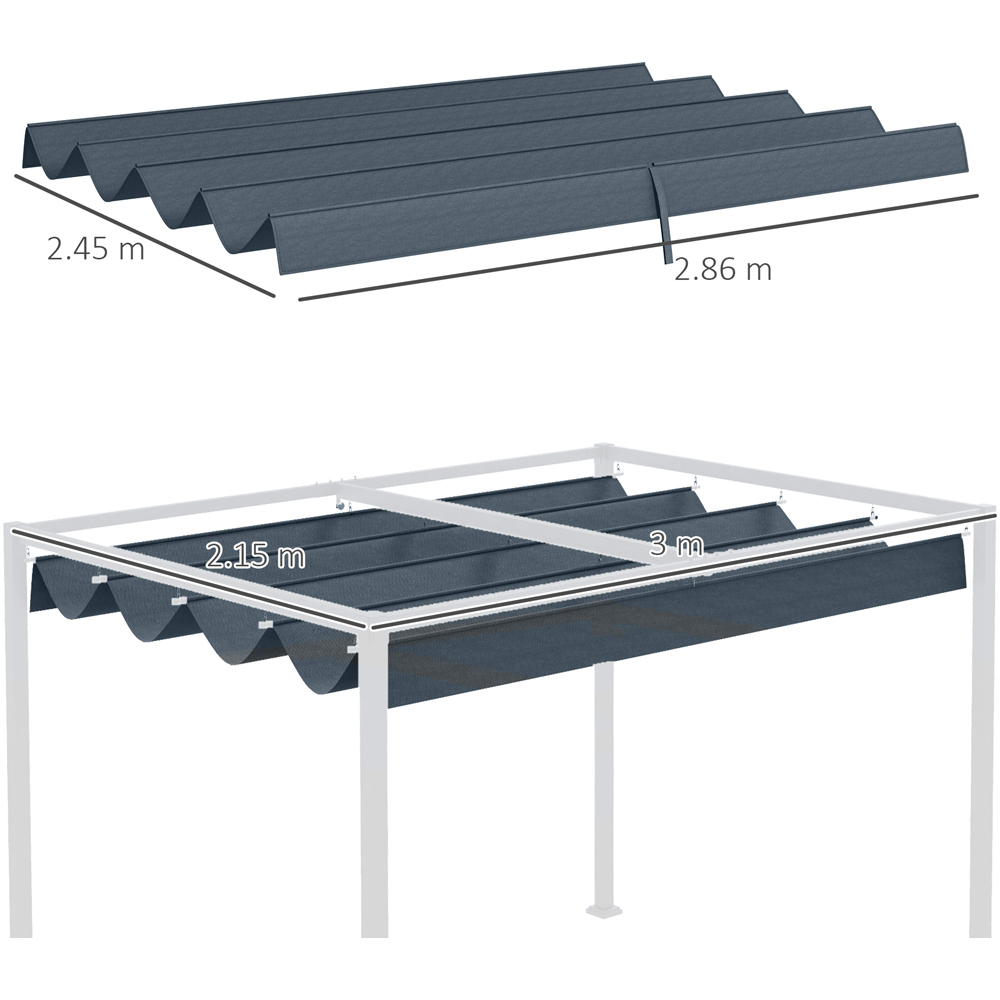 2.45 m

2.86 m

2.15 m

3 m