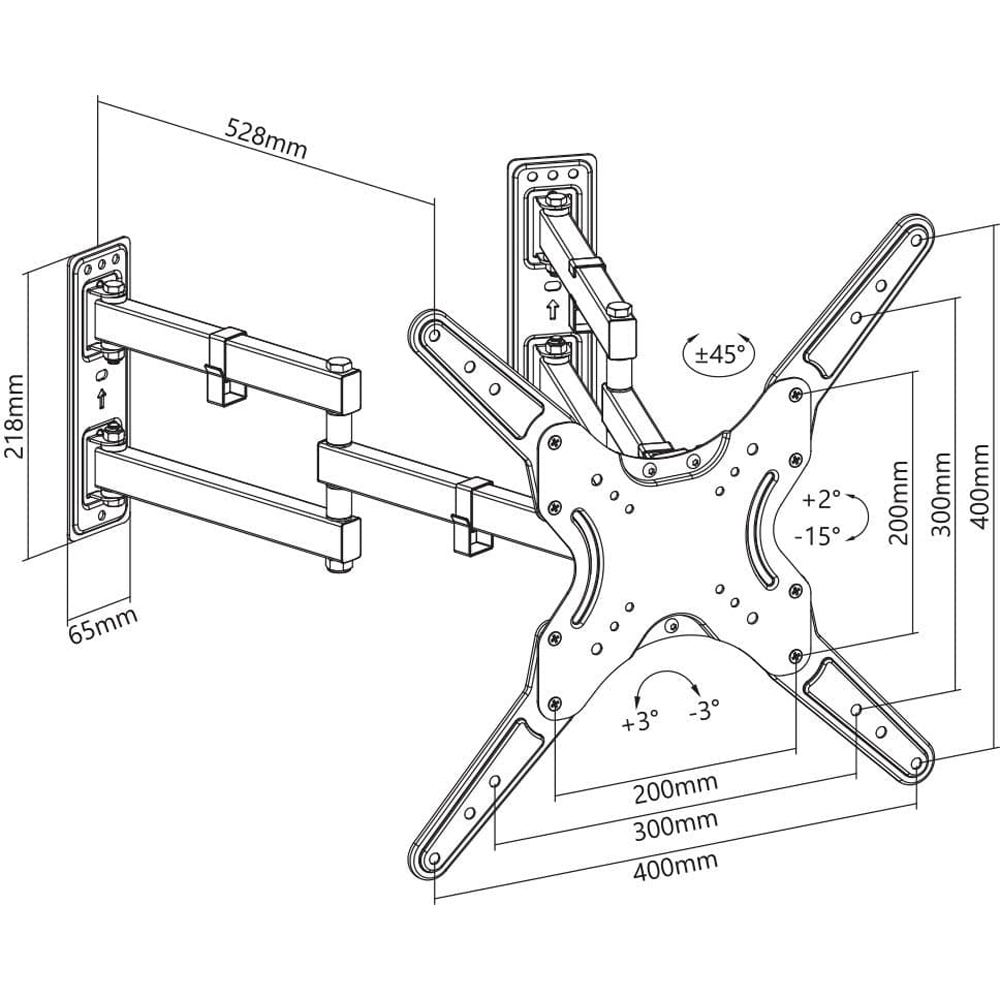 528mm

218mm

65mm

±45°

+2°

-15°

200mm

300mm

400mm

+3°

-3°

200mm

300mm

400mm