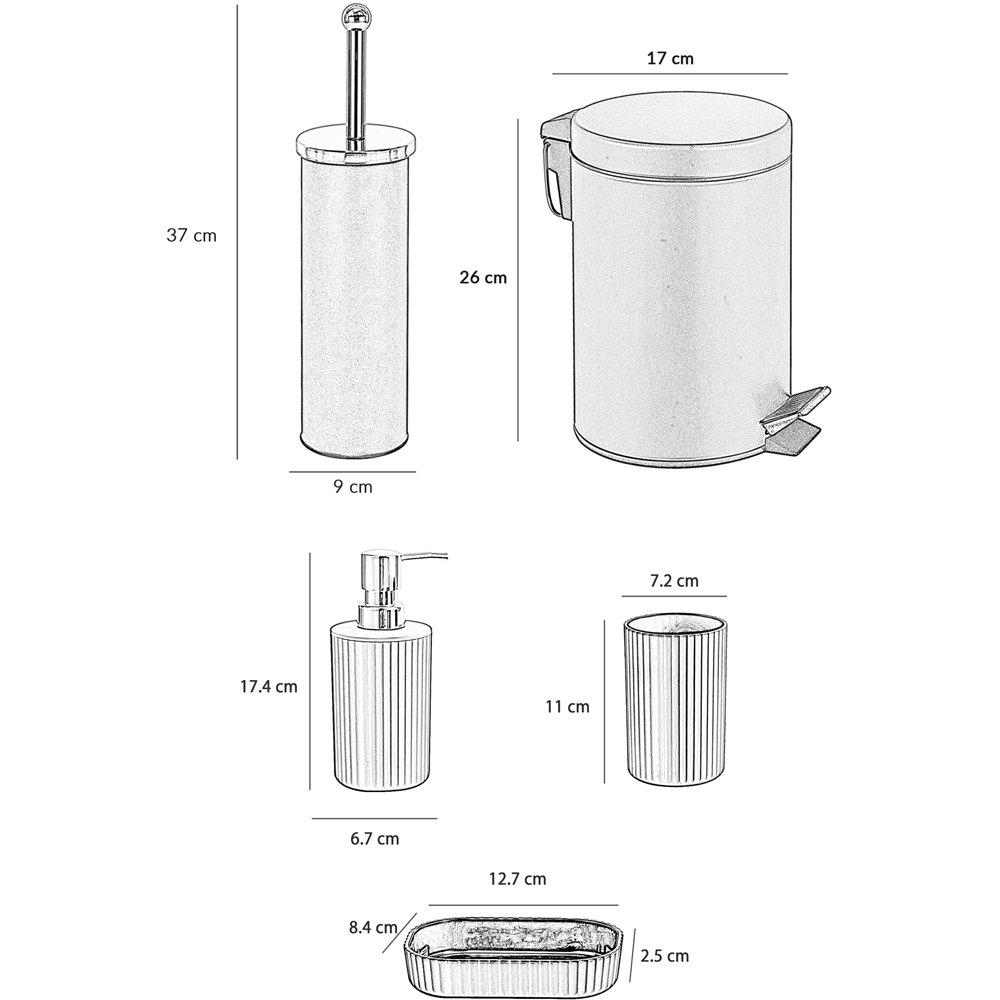 37 cm

9 cm

17 cm

26 cm

17.4 cm

6.7 cm

7.2 cm

11 cm

12.7 cm

8.4 cm

2.5 cm