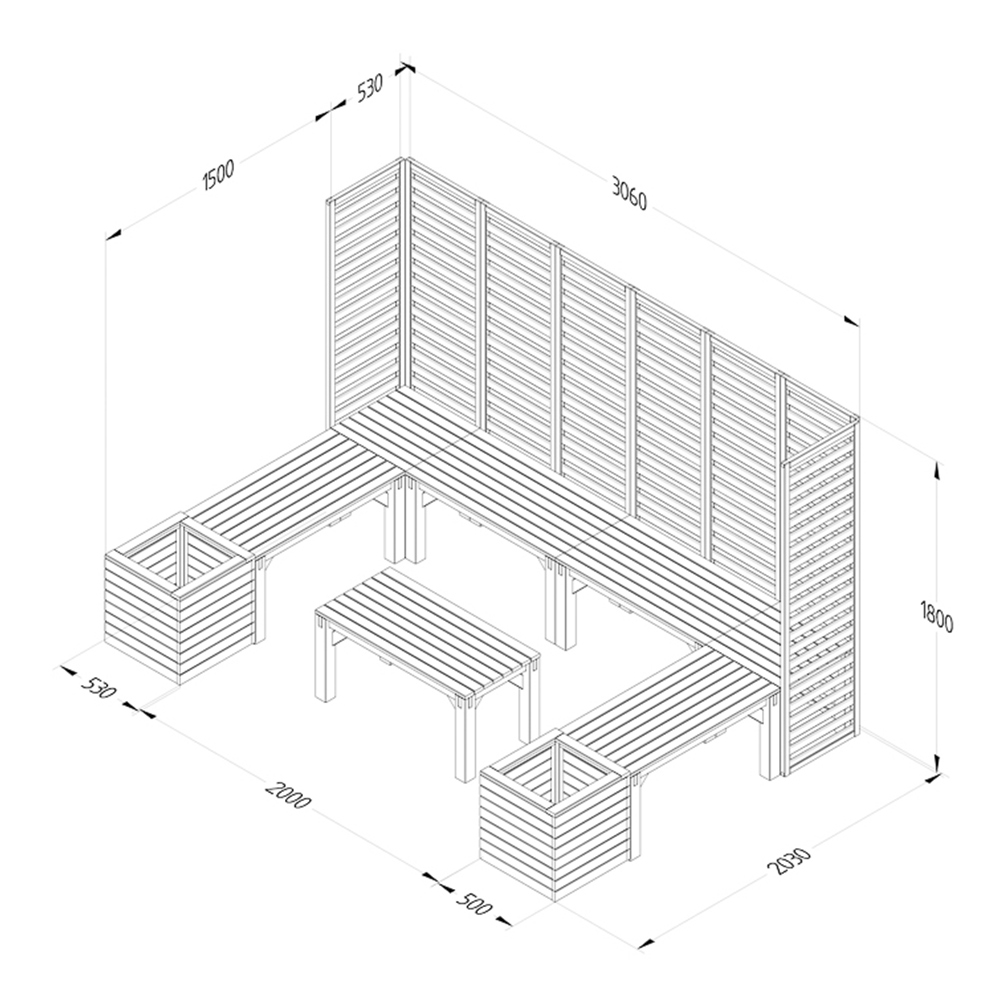 530
1500
3060
1800
530
2000
500
2030