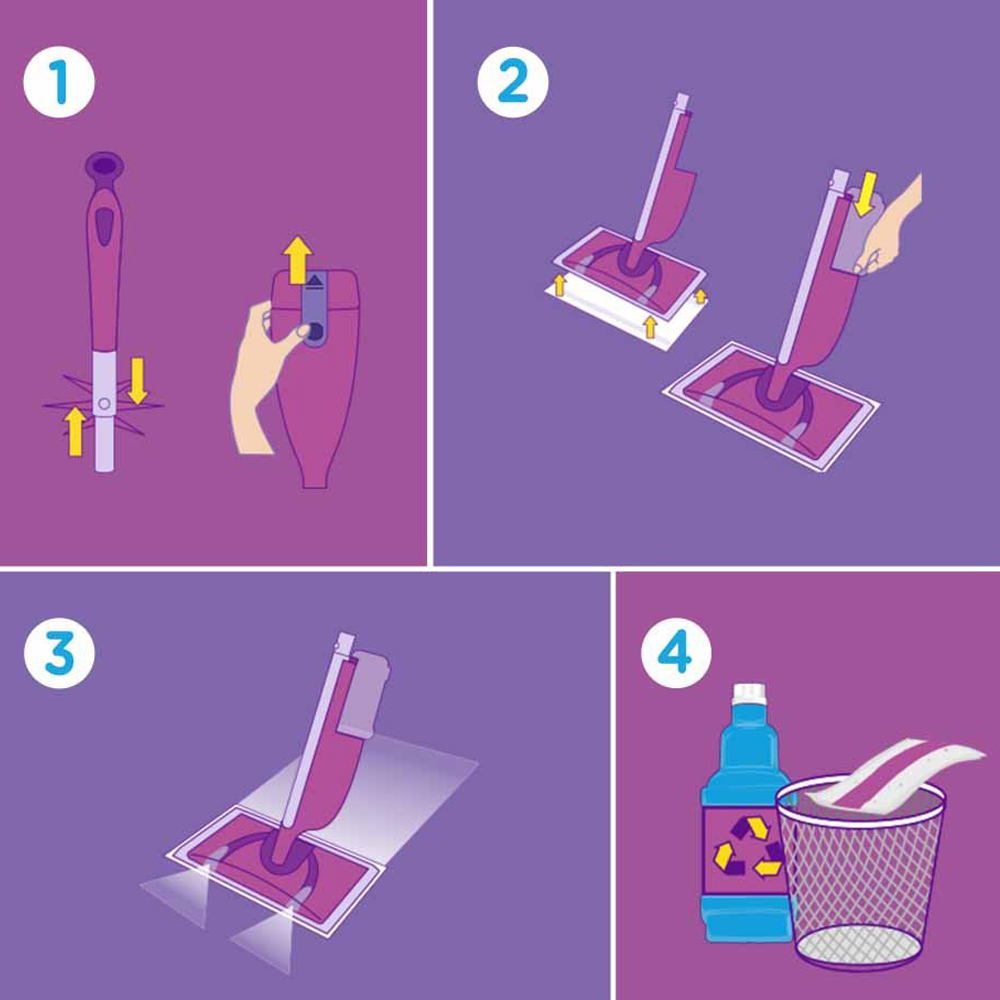 1

2

3

4