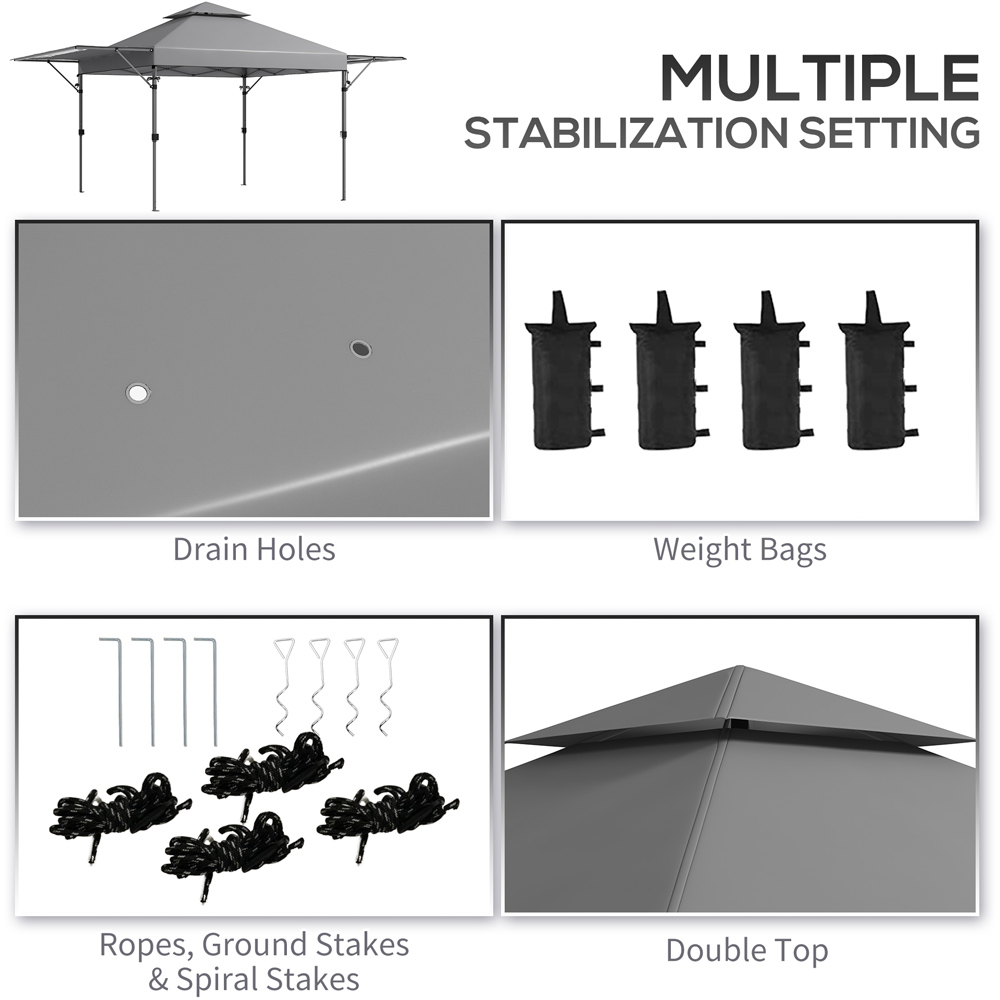 MULTIPLE
STABILIZATION SETTING

Drain Holes

Weight Bags

Ropes, Ground Stakes & Spiral Stakes

Double Top