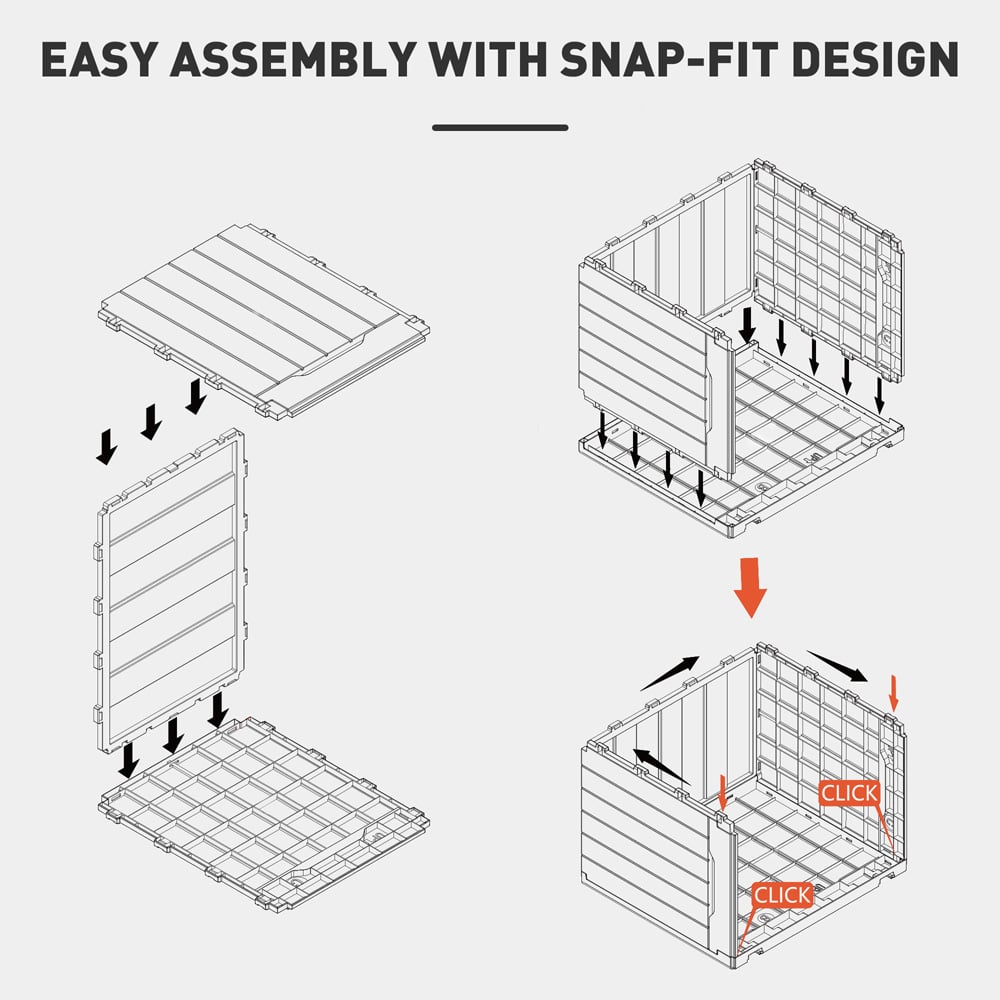 EASY ASSEMBLY WITH SNAP-FIT DESIGN

CLICK

CLICK