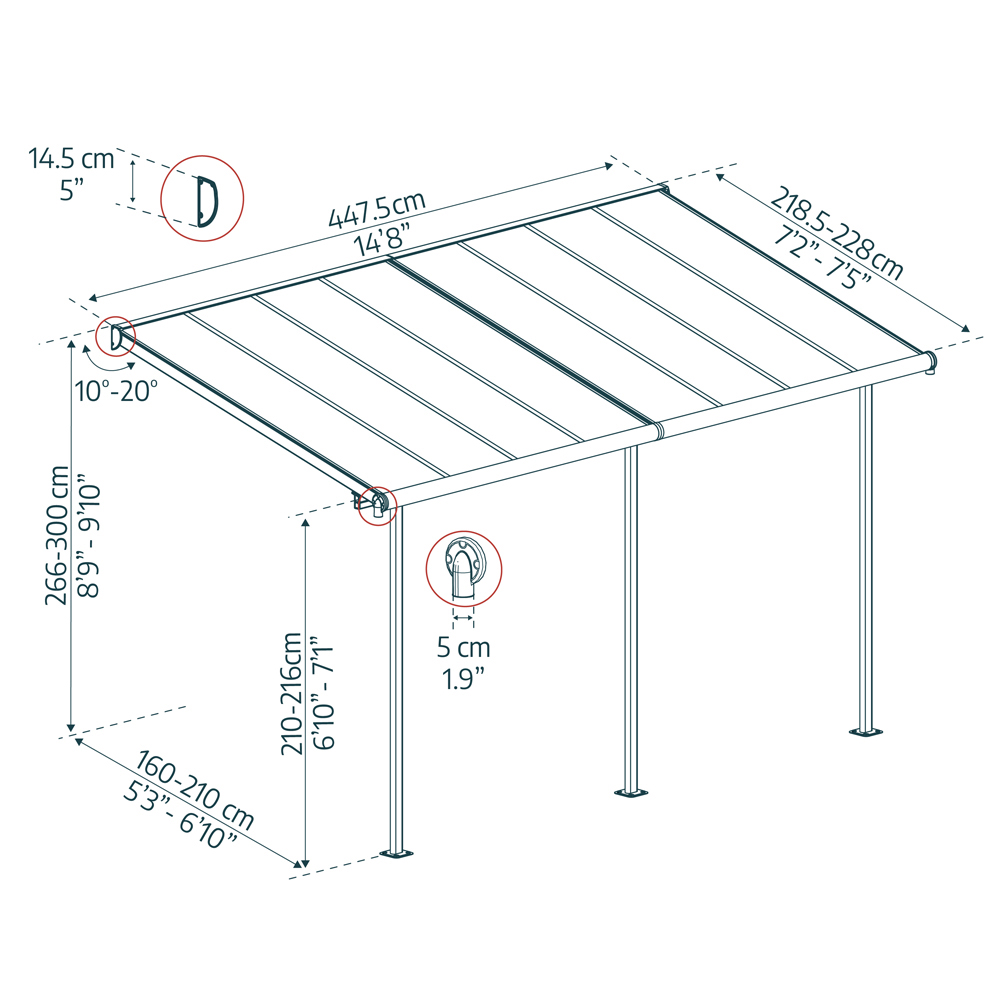 14.5 cm
5”

447.5cm
14’8”

218.5-228cm
7’2” - 7’5”

10°-20°

266-300 cm
8’9” - 9’10”

210-216cm
6’10” - 7’1”

5 cm
1.9”

160-210 cm
5’3” - 6’10”