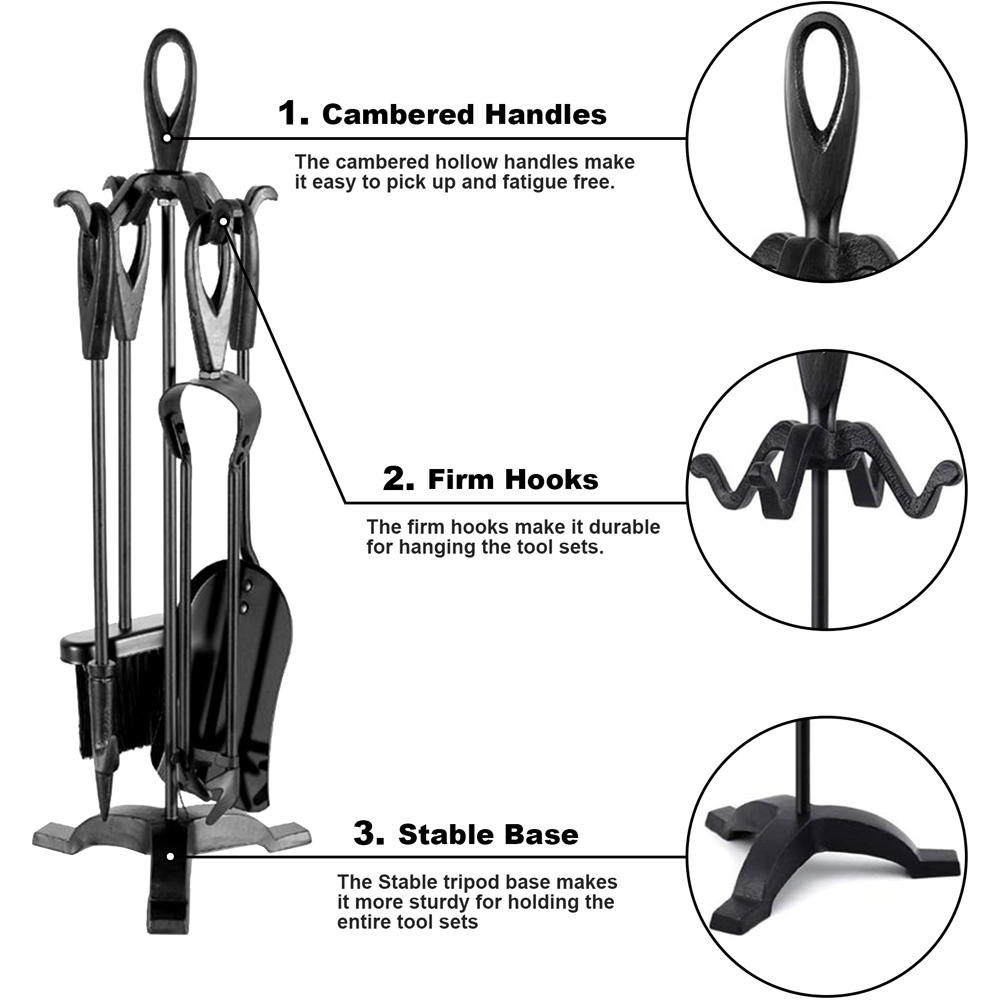 1. Cambered Handles

The cambered hollow handles make it easy to pick up and fatigue free.

2. Firm Hooks

The firm hooks make it durable for hanging the tool sets.

3. Stable Base

The Stable tripod base makes it more sturdy for holding the entire tool sets