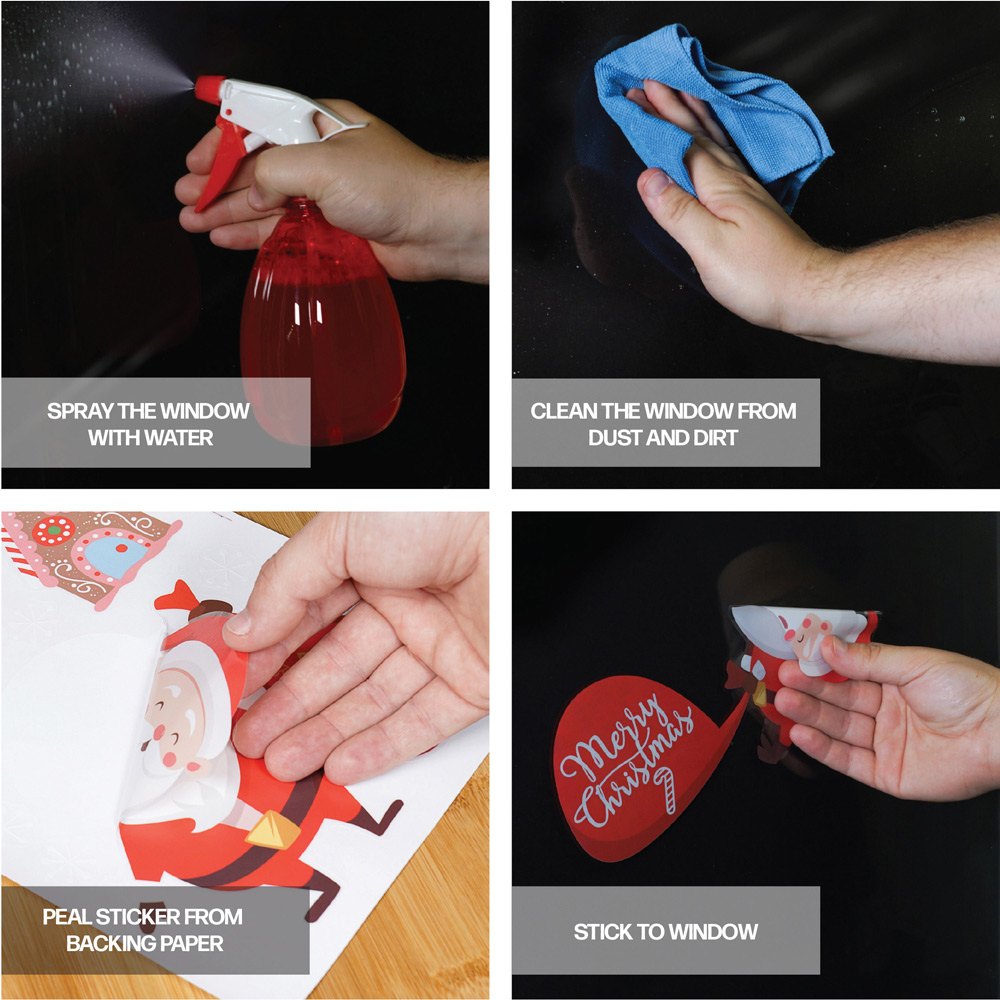 SPRAY THE WINDOW WITH WATER

CLEAN THE WINDOW FROM DUST AND DIRT

PEAL STICKER FROM BACKING PAPER

Merry Christmas

STICK TO WINDOW