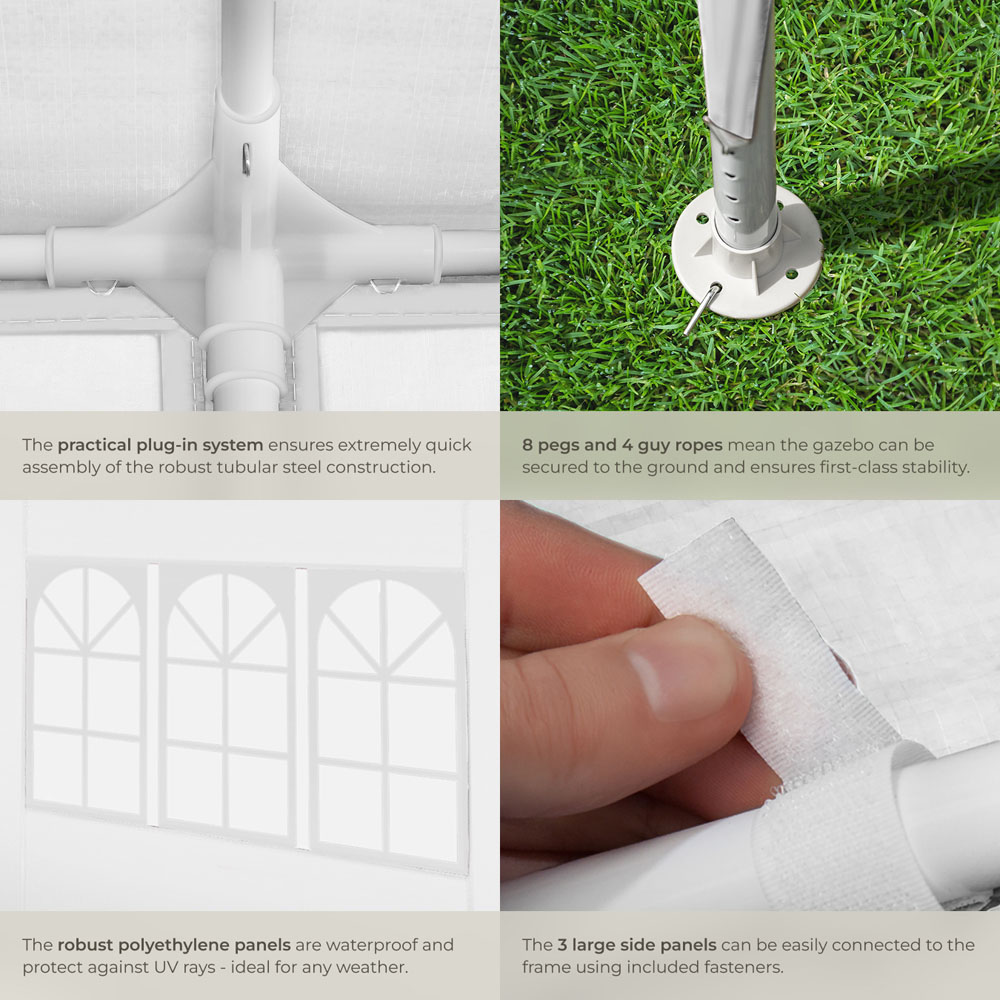 The practical plug-in system ensures extremely quick assembly of the robust tubular steel construction.

8 pegs and 4 guy ropes mean the gazebo can be secured to the ground and ensures first-class stability.

The robust polyethylene panels are waterproof and protect against UV rays - ideal for any weather.

The 3 large side panels can be easily connected to the frame using included fasteners.