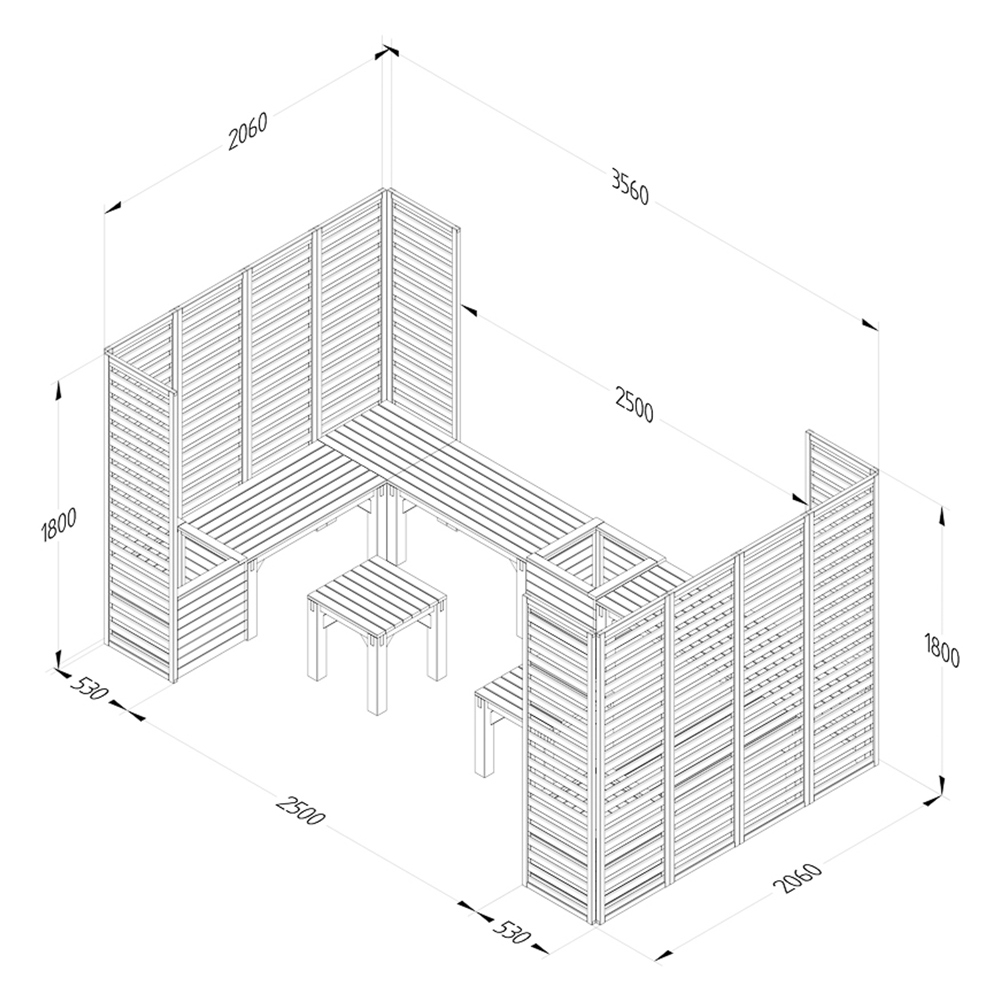 2060
3560
2500
1800
1800
530
2500
530
2060