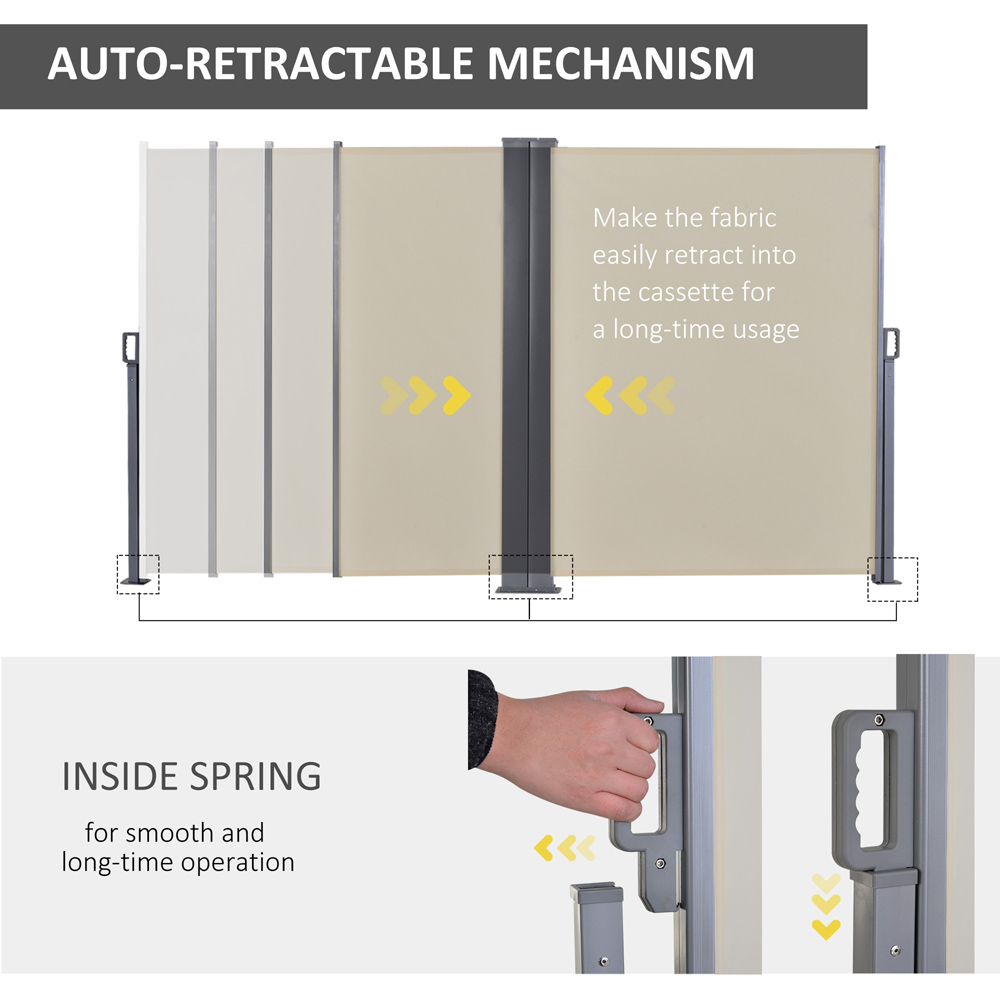 AUTO-RETRACTABLE MECHANISM

Make the fabric easily retract into the cassette for a long-time usage

INSIDE SPRING

for smooth and long-time operation