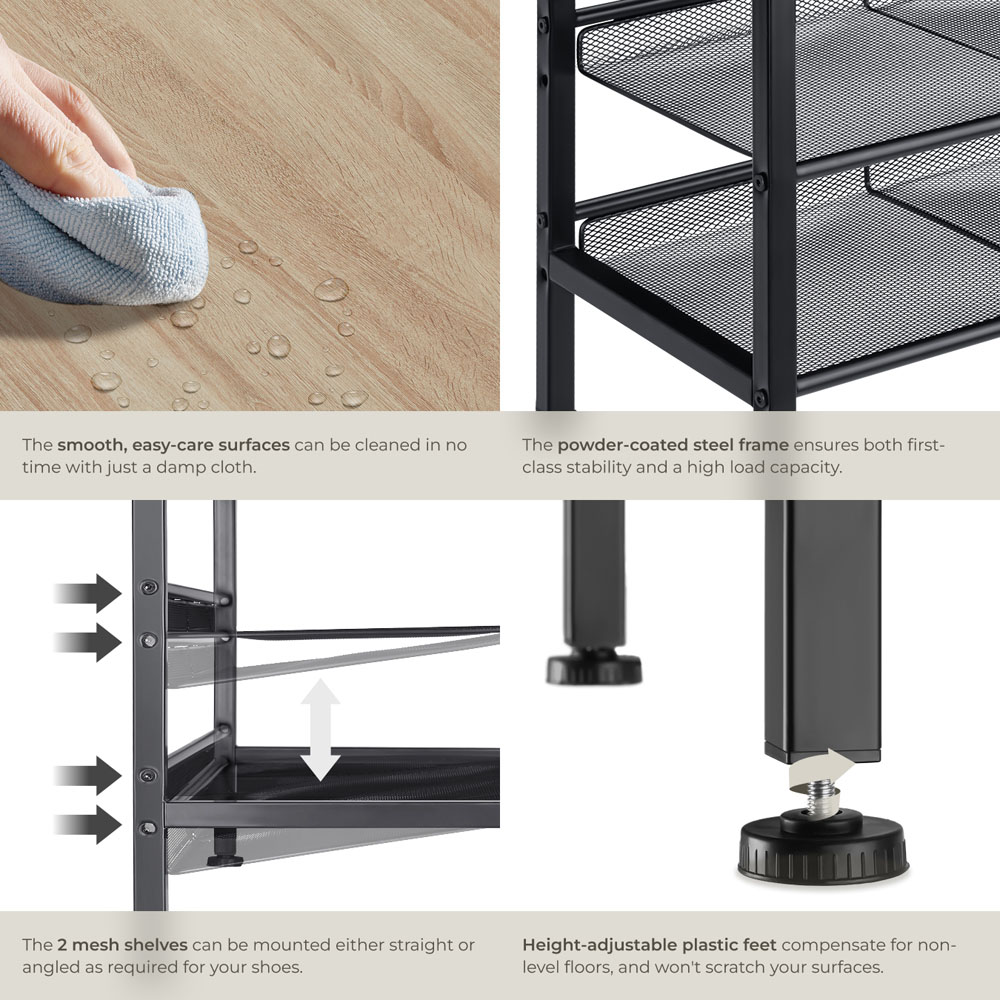 The smooth, easy-care surfaces can be cleaned in no time with just a damp cloth.

The powder-coated steel frame ensures both first-class stability and a high load capacity.

The 2 mesh shelves can be mounted either straight or angled as required for your shoes.

Height-adjustable plastic feet compensate for non-level floors, and won't scratch your surfaces.