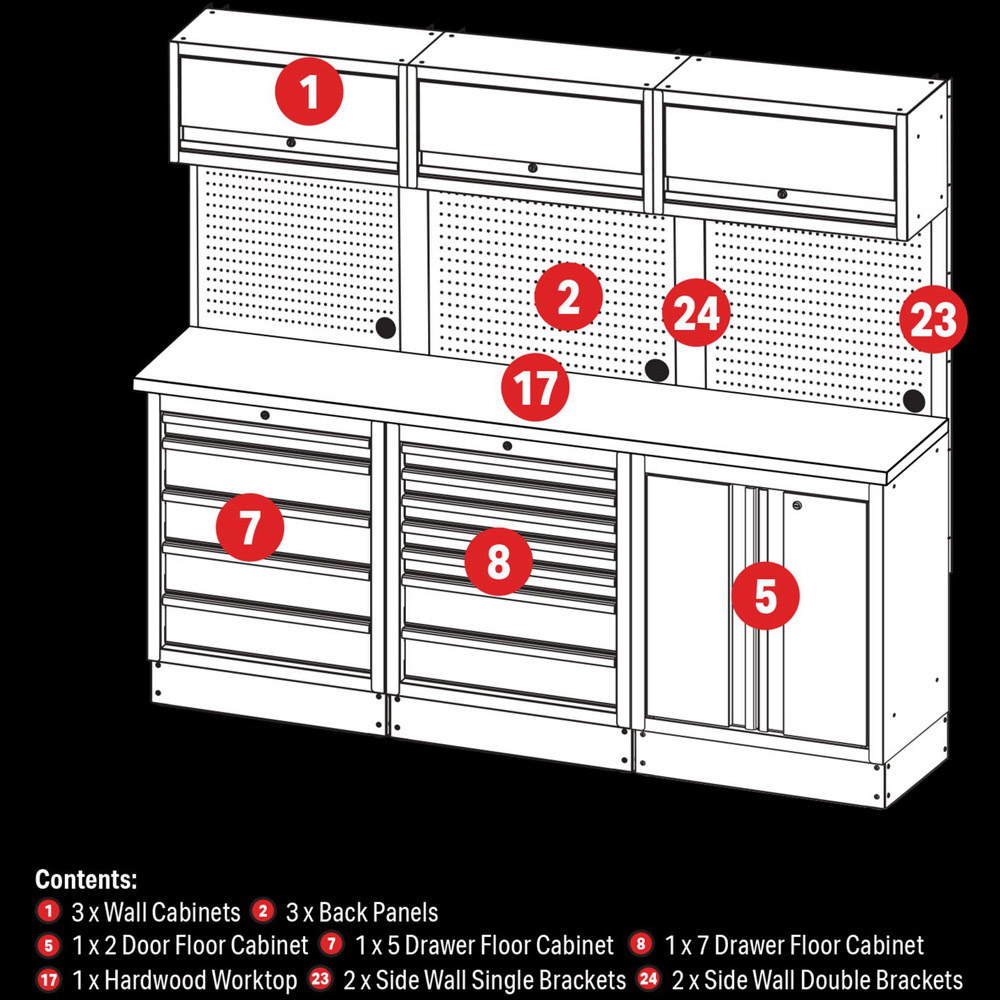 1

2

24

23

17

7

8

5

Contents:
1 3 x Wall Cabinets 2 3 x Back Panels
5 1 x 2 Door Floor Cabinet 7 1 x 5 Drawer Floor Cabinet 8 1 x 7 Drawer Floor Cabinet
17 1 x Hardwood Worktop 23 2 x Side Wall Single Brackets 24 2 x Side Wall Double Brackets