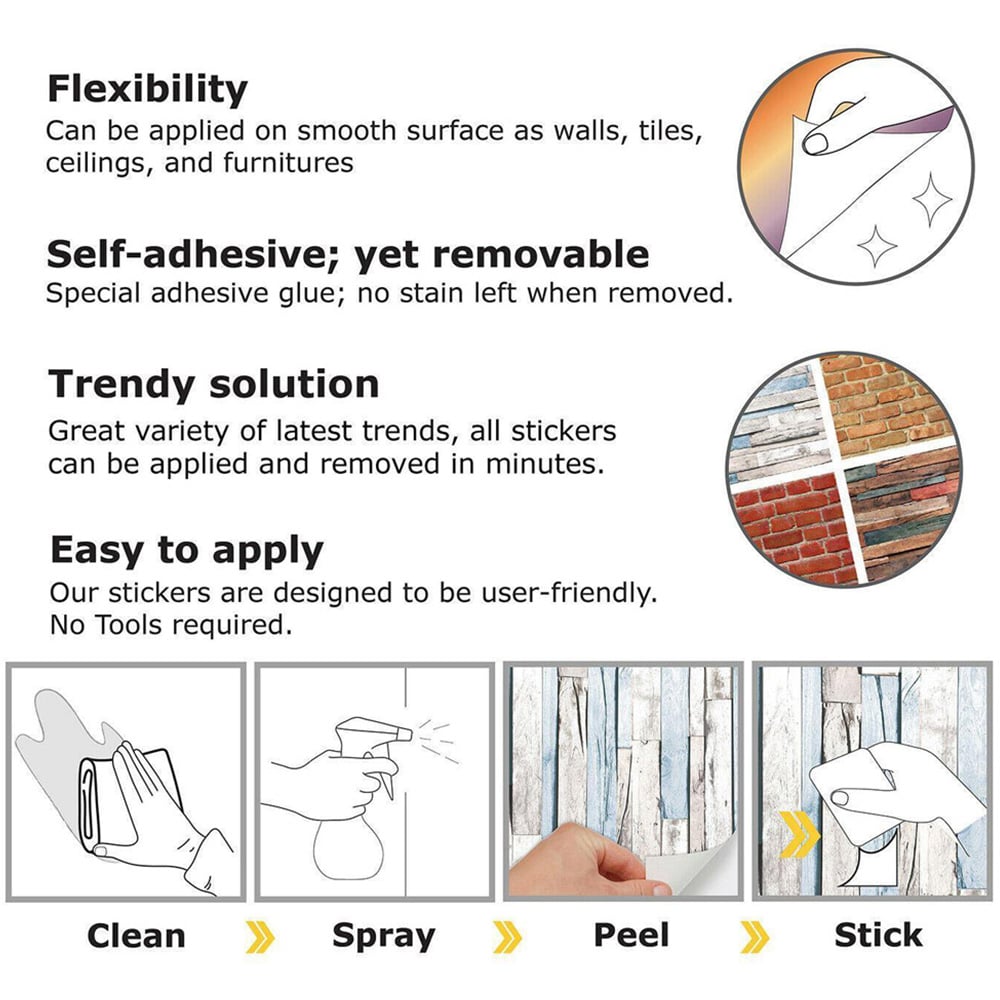 Flexibility
Can be applied on smooth surface as walls, tiles, ceilings, and furnitures

Self-adhesive; yet removable
Special adhesive glue; no stain left when removed.

Trendy solution
Great variety of latest trends, all stickers can be applied and removed in minutes.

Easy to apply
Our stickers are designed to be user-friendly. No Tools required.

Clean
Spray
Peel
Stick