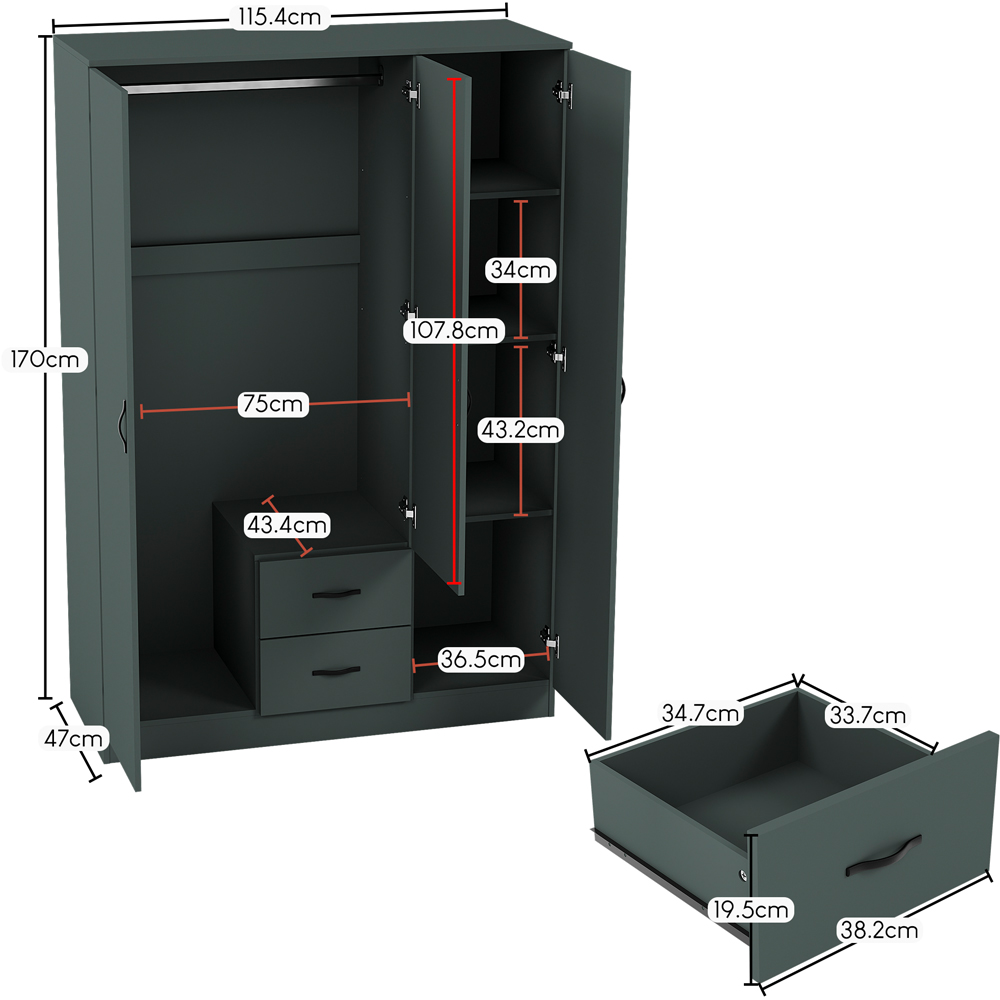 115.4cm
170cm
34cm
107.8cm
75cm
43.2cm
43.4cm
36.5cm
47cm
34.7cm
33.7cm
19.5cm
38.2cm