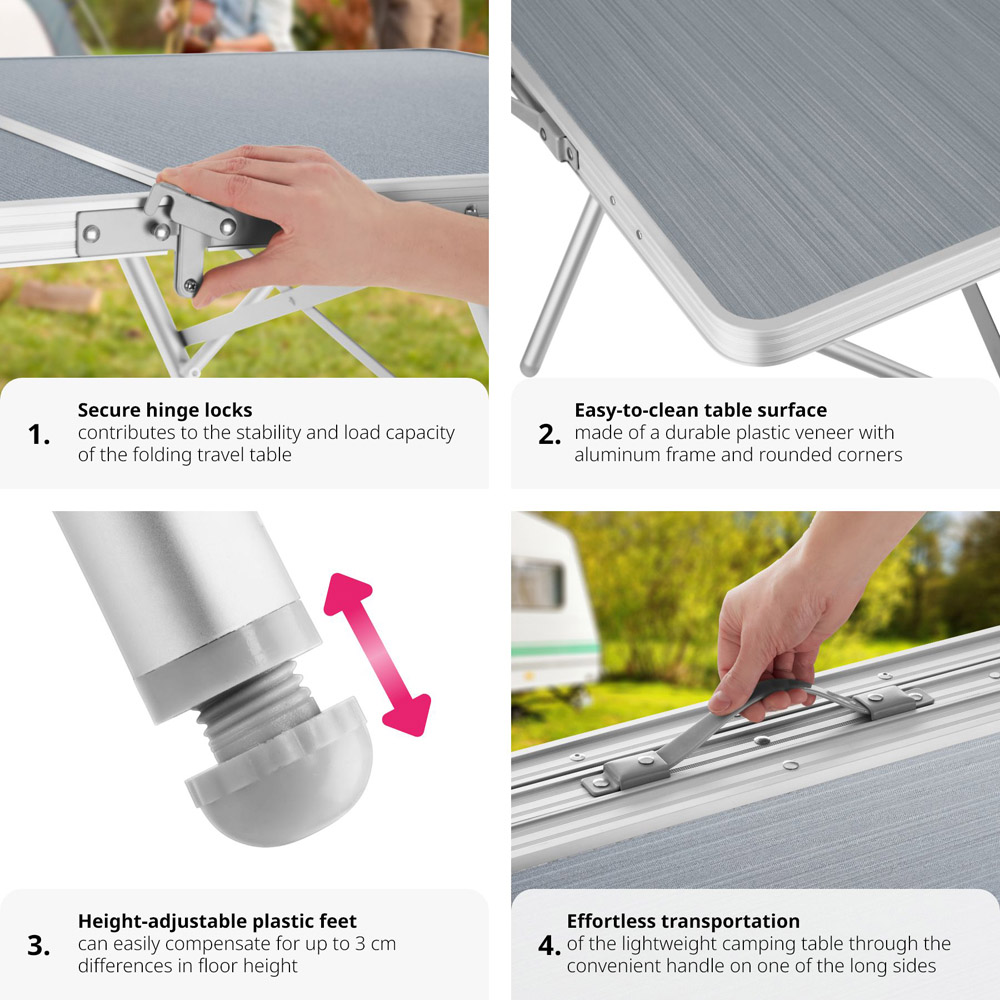 1. Secure hinge locks
contributes to the stability and load capacity of the folding travel table

2. Easy-to-clean table surface
made of a durable plastic veneer with aluminum frame and rounded corners

3. Height-adjustable plastic feet
can easily compensate for up to 3 cm differences in floor height

4. Effortless transportation
of the lightweight camping table through the convenient handle on one of the long sides