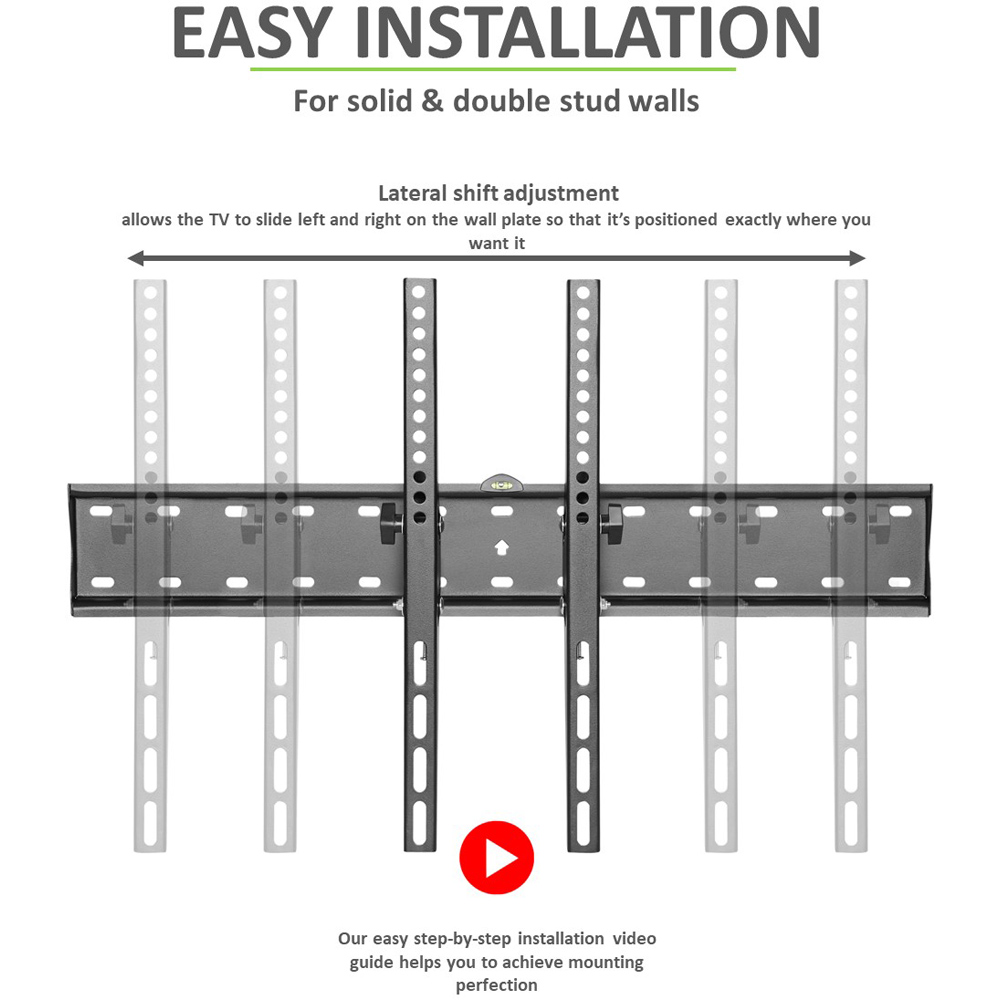 EASY INSTALLATION

For solid & double stud walls

Lateral shift adjustment

allows the TV to slide left and right on the wall plate so that it's positioned exactly where you want it

Our easy step-by-step installation video guide helps you to achieve mounting perfection