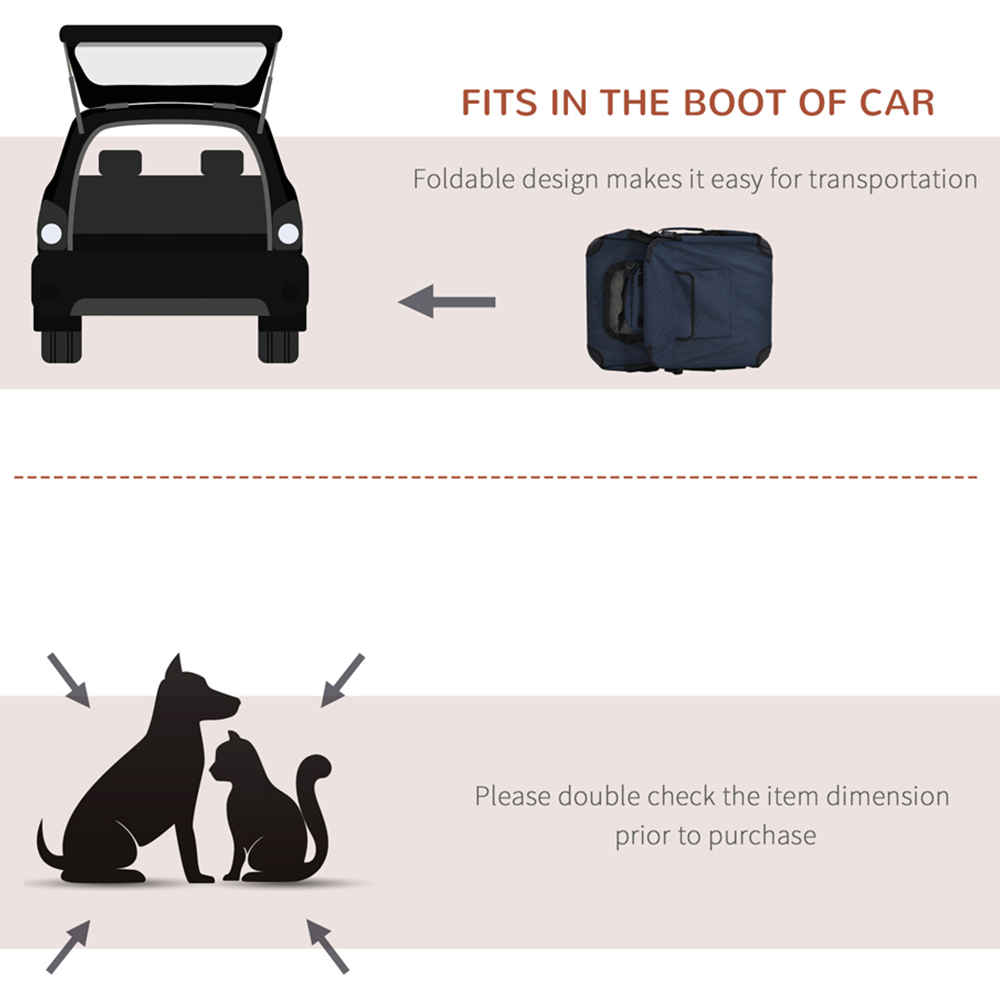 FITS IN THE BOOT OF CAR

Foldable design makes it easy for transportation

Please double check the item dimension prior to purchase