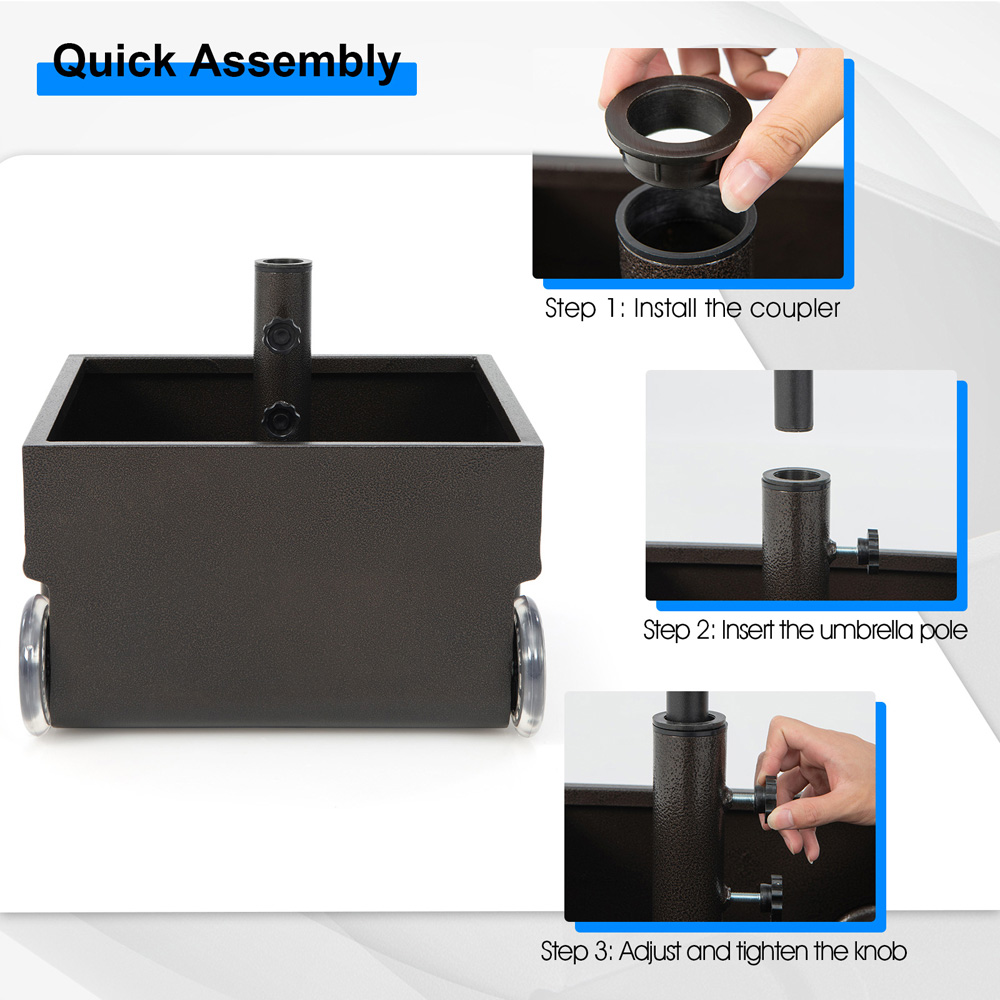 Quick Assembly

Step 1: Install the coupler

Step 2: Insert the umbrella pole

Step 3: Adjust and tighten the knob