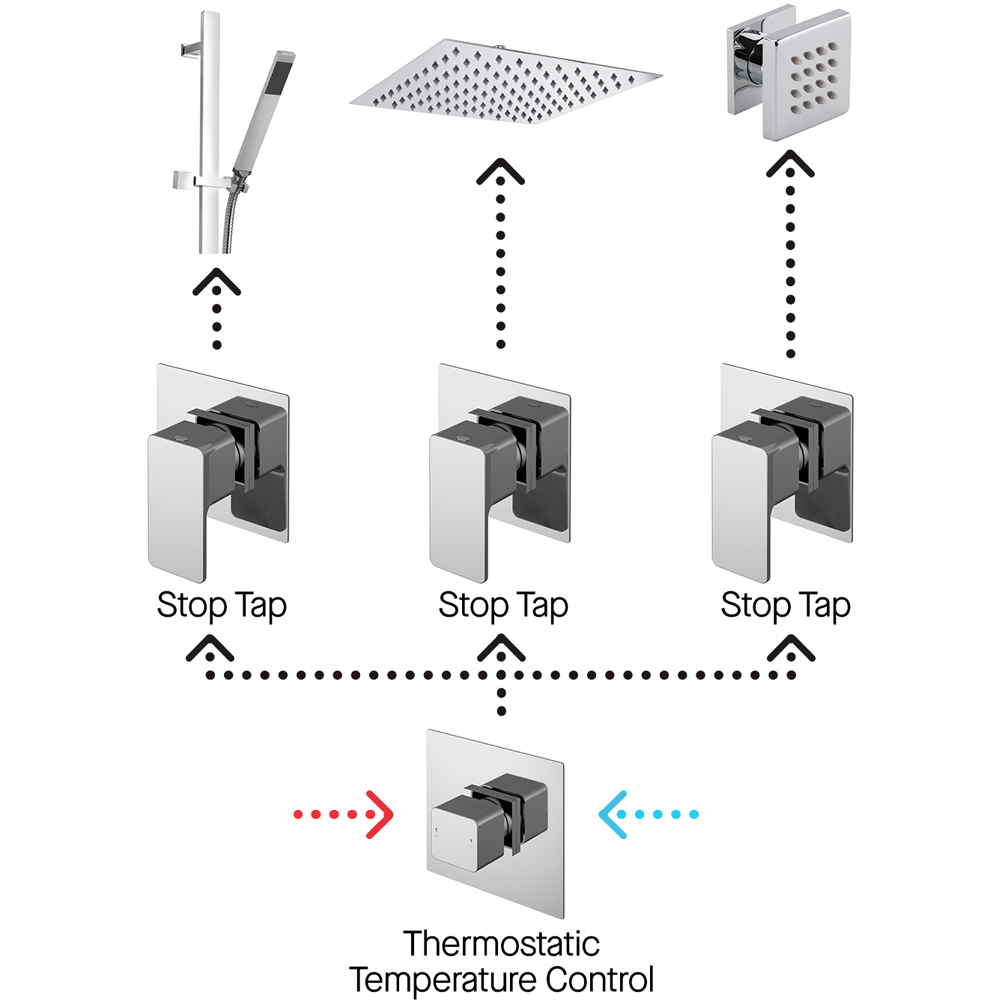 Stop Tap

Stop Tap

Stop Tap

Thermostatic
Temperature Control