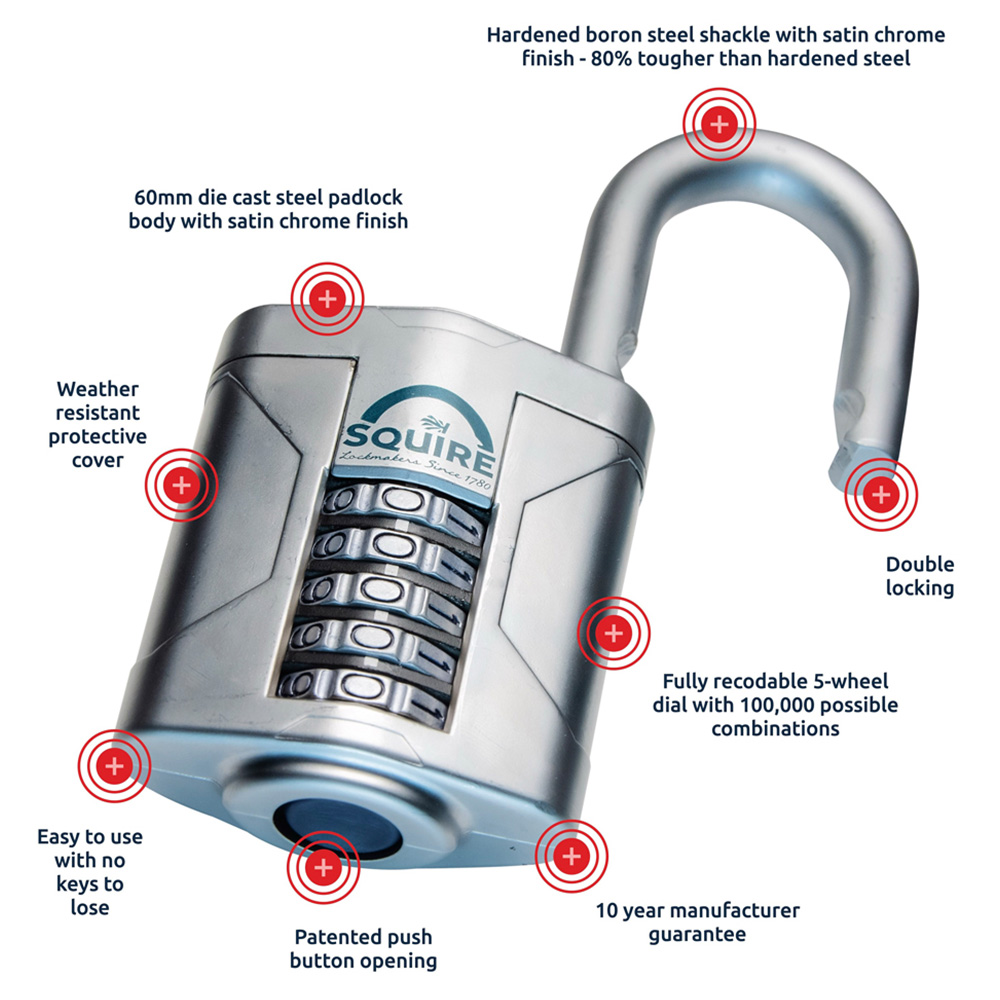 Hardened boron steel shackle with satin chrome finish - 80% tougher than hardened steel

60mm die cast steel padlock body with satin chrome finish

Weather resistant protective cover

SQUIRE
Lockmakers Since 1780

Double locking

Fully recodable 5-wheel dial with 100,000 possible combinations

Easy to use with no keys to lose

Patented push button opening

10 year manufacturer guarantee