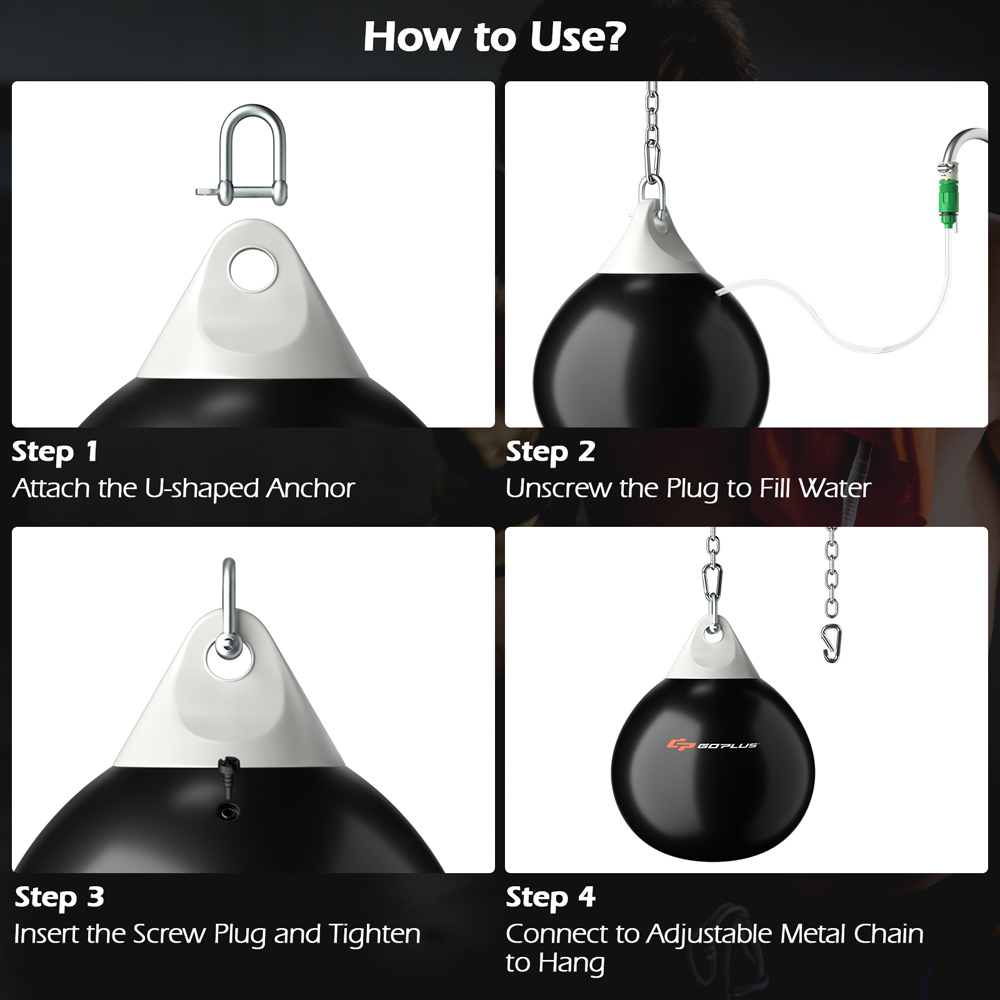 How to Use?

Step 1
Attach the U-shaped Anchor

Step 2
Unscrew the Plug to Fill Water

Step 3
Insert the Screw Plug and Tighten

GOPLUS

Step 4
Connect to Adjustable Metal Chain to Hang