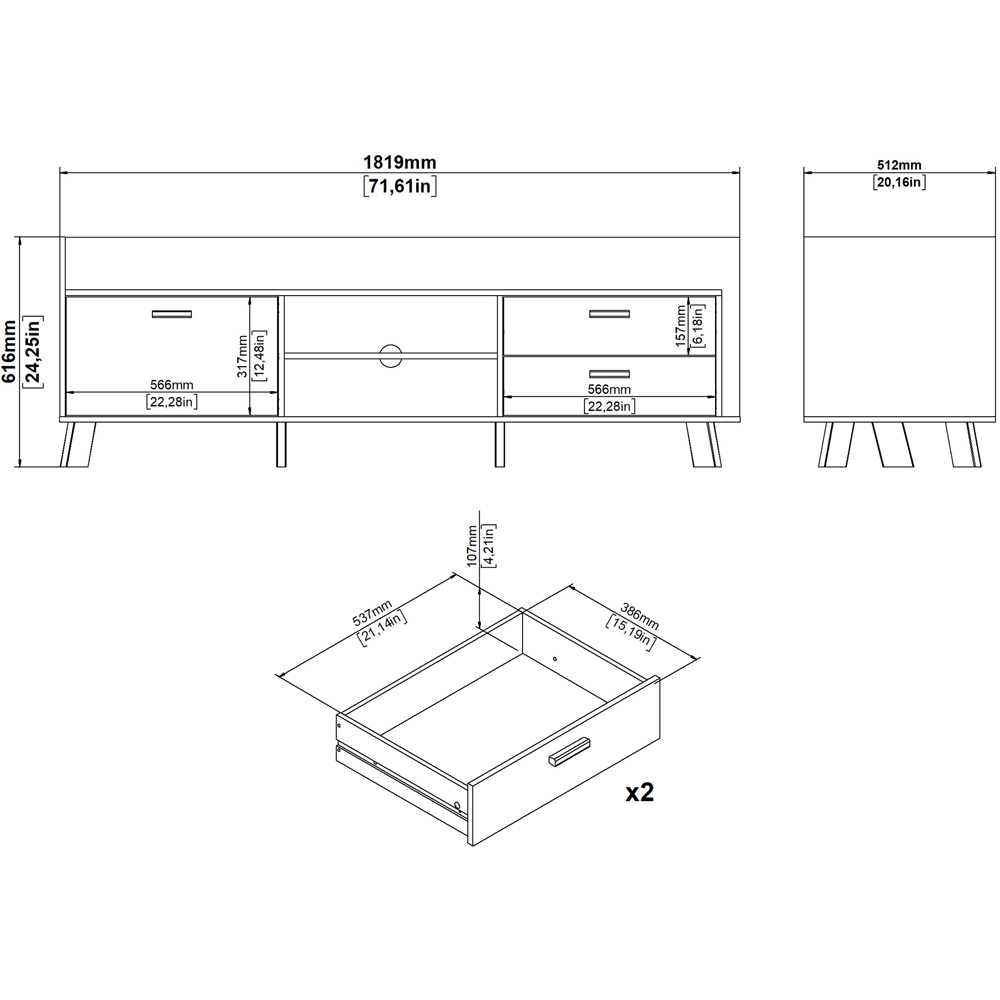 1819mm
[71,61in]

512mm
[20,16in]

616mm
[24,25in]

317mm
[12,48in]

566mm
[22,28in]

157mm
[6,18in]

566mm
[22,28in]

107mm
[4,21in]

537mm
[21,14in]

386mm
[15,19in]

x2