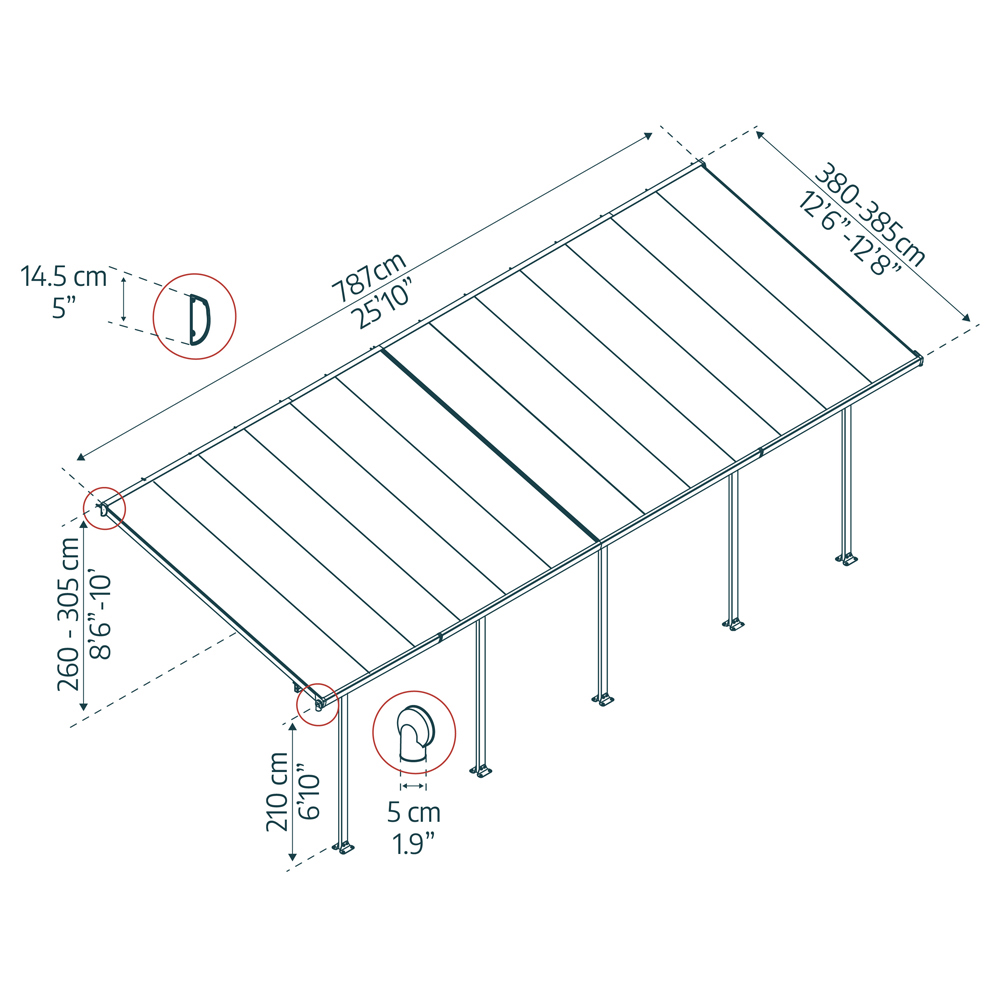 14.5 cm
5”

787cm
25’10”

380-385cm
12’6”-12’8”

260 - 305 cm
8’6”-10’

210 cm
6’10”

5 cm
1.9”