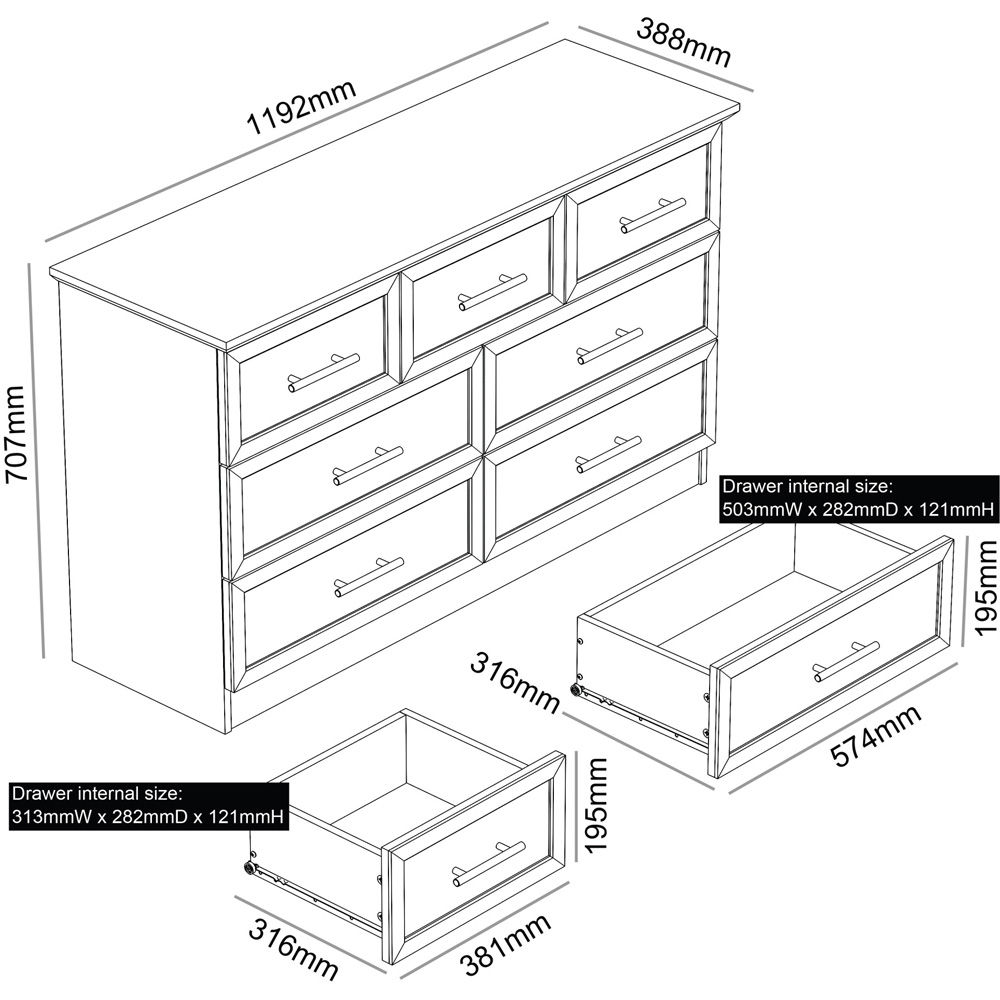 1192mm

388mm

707mm

Drawer internal size:
503mmW x 282mmD x 121mmH

195mm

316mm

574mm

Drawer internal size:
313mmW x 282mmD x 121mmH

195mm

316mm

381mm