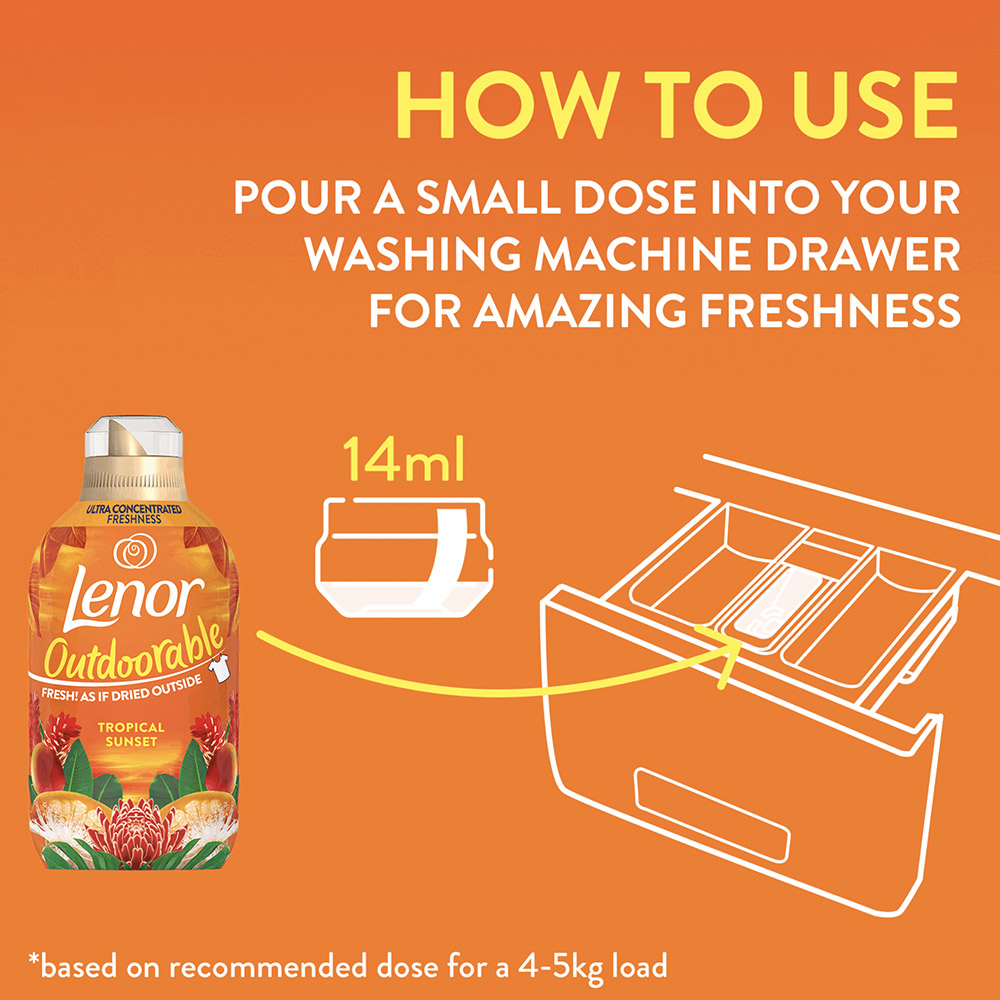 HOW TO USE

POUR A SMALL DOSE INTO YOUR WASHING MACHINE DRAWER FOR AMAZING FRESHNESS

ULTRA CONCENTRATED FRESHNESS

Lenor

Outdoorable

FRESH! AS IF DRIED OUTSIDE

TROPICAL SUNSET

14ml

*based on recommended dose for a 4-5kg load