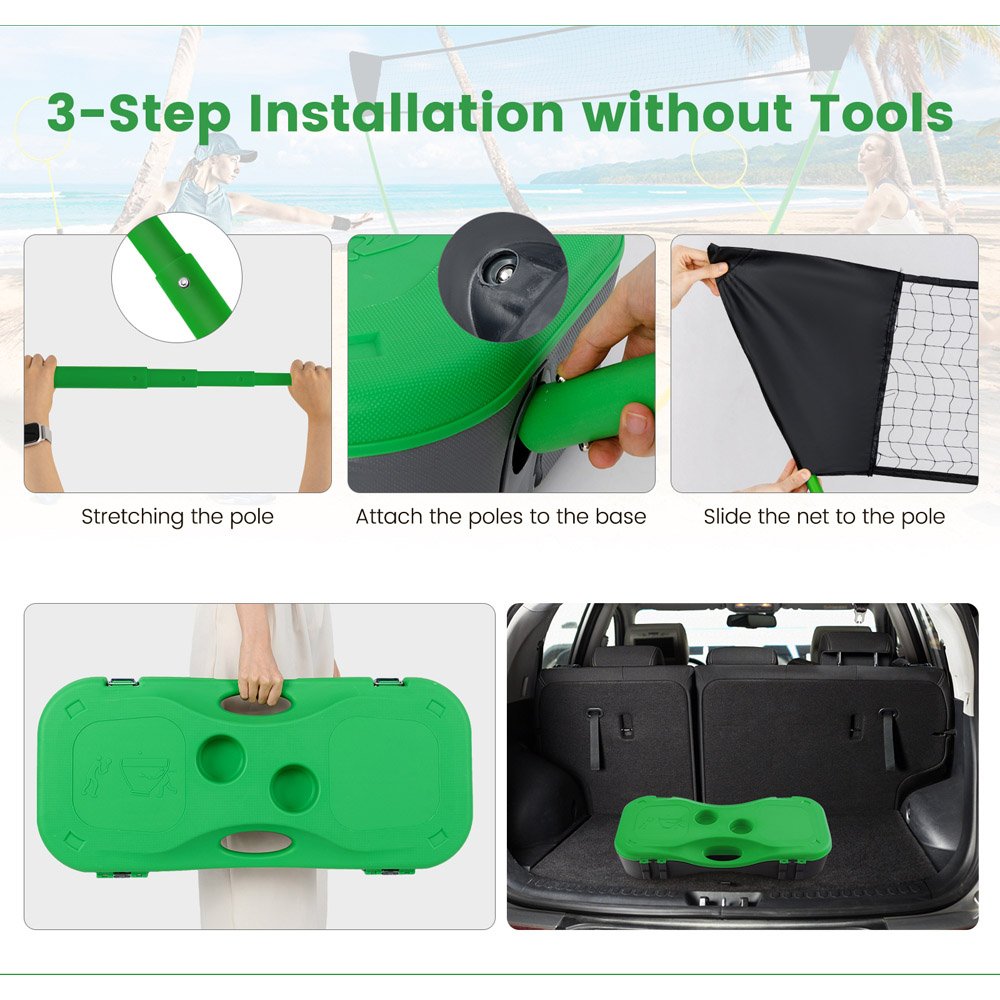 3-Step Installation without Tools

Stretching the pole

Attach the poles to the base

Slide the net to the pole