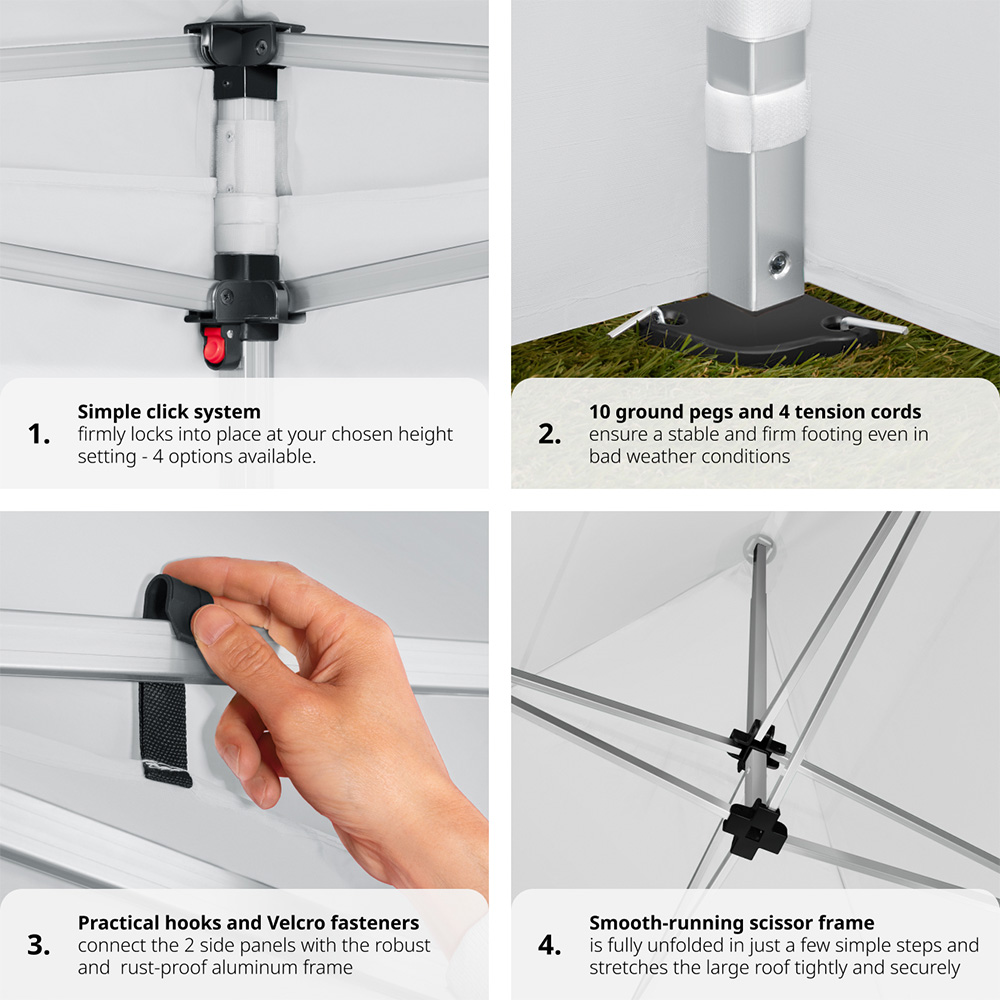 1.
Simple click system
firmly locks into place at your chosen height setting - 4 options available.

2.
10 ground pegs and 4 tension cords
ensure a stable and firm footing even in bad weather conditions

3.
Practical hooks and Velcro fasteners
connect the 2 side panels with the robust and rust-proof aluminum frame

4.
Smooth-running scissor frame
is fully unfolded in just a few simple steps and stretches the large roof tightly and securely