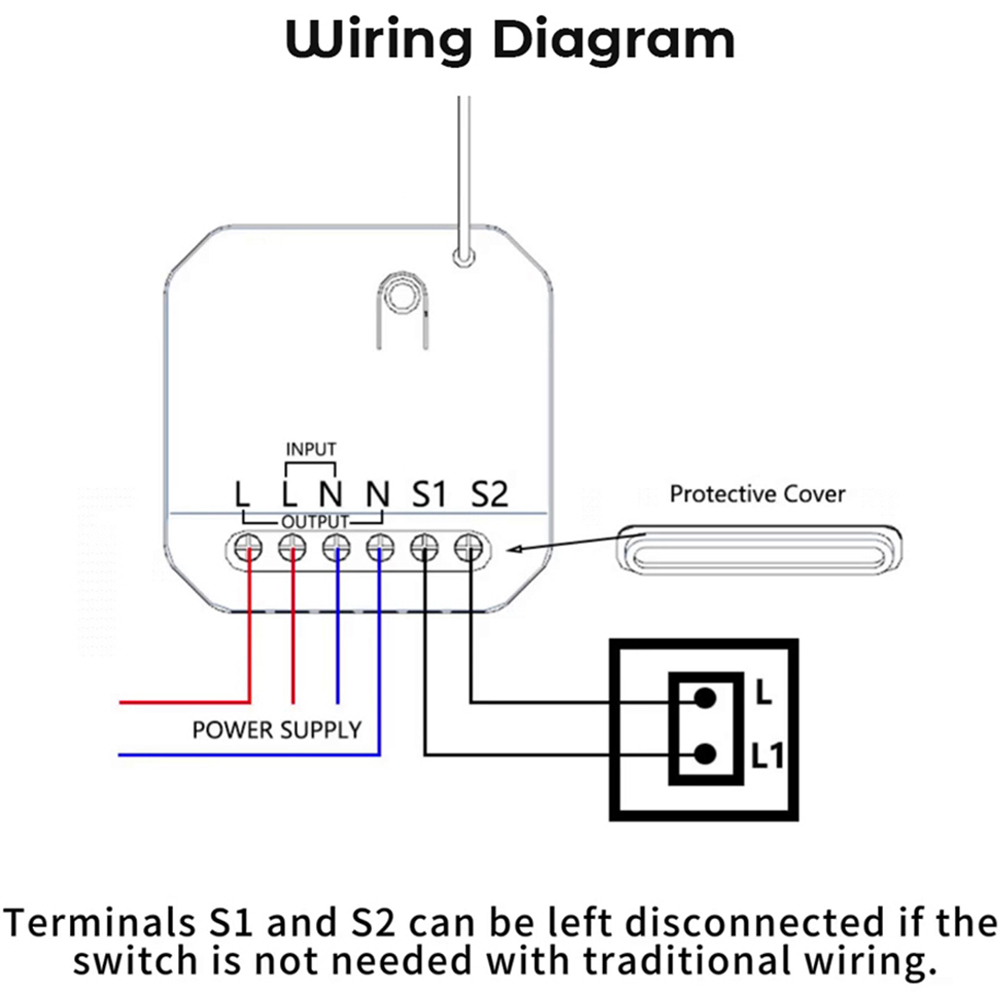 Wiring Diagram

INPUT

L L N N S1 S2

OUTPUT

Protective Cover

POWER SUPPLY

L

L1

Terminals S1 and S2 can be left disconnected if the switch is not needed with traditional wiring.