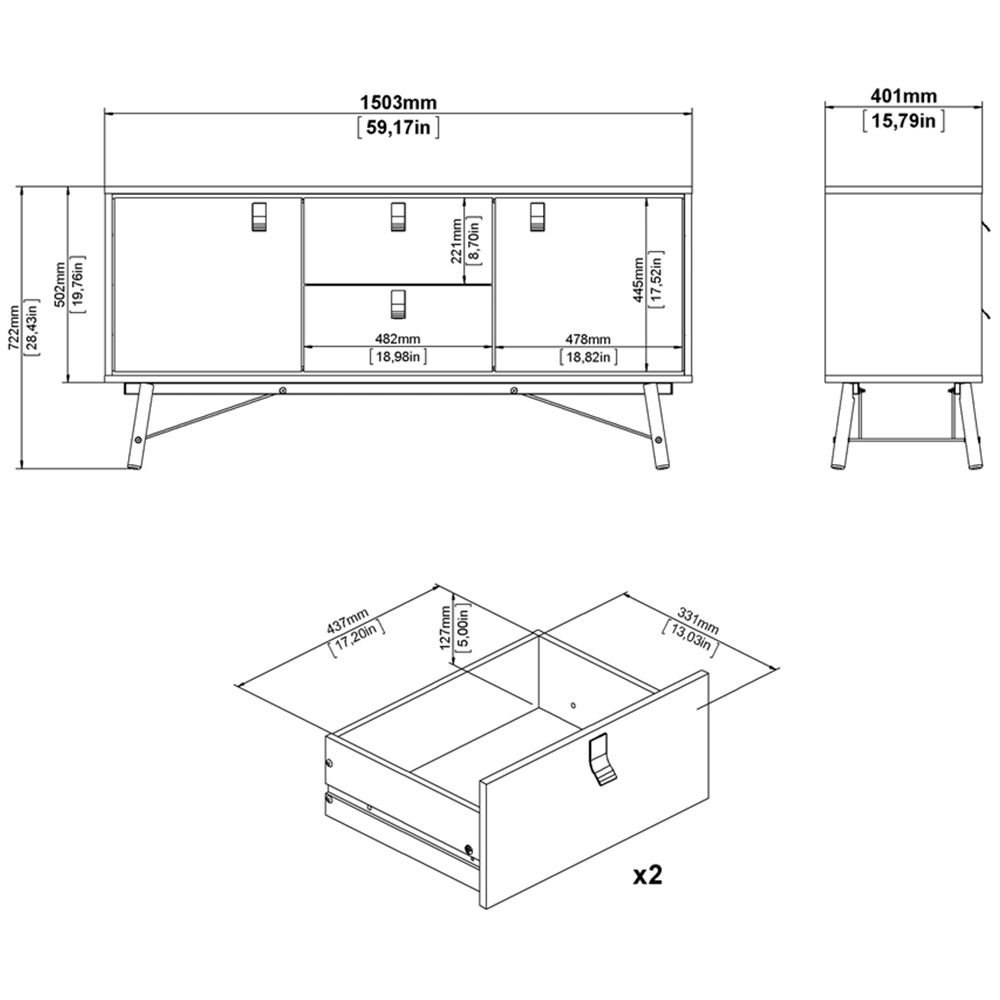 1503mm
[59,17in]

401mm
[15,79in]

722mm
[28,43in]

502mm
[19,76in]

221mm
[8,70in]

445mm
[17,52in]

482mm
[18,98in]

478mm
[18,82in]

437mm
[17,20in]

127mm
[5,00in]

331mm
[13,03in]

x2