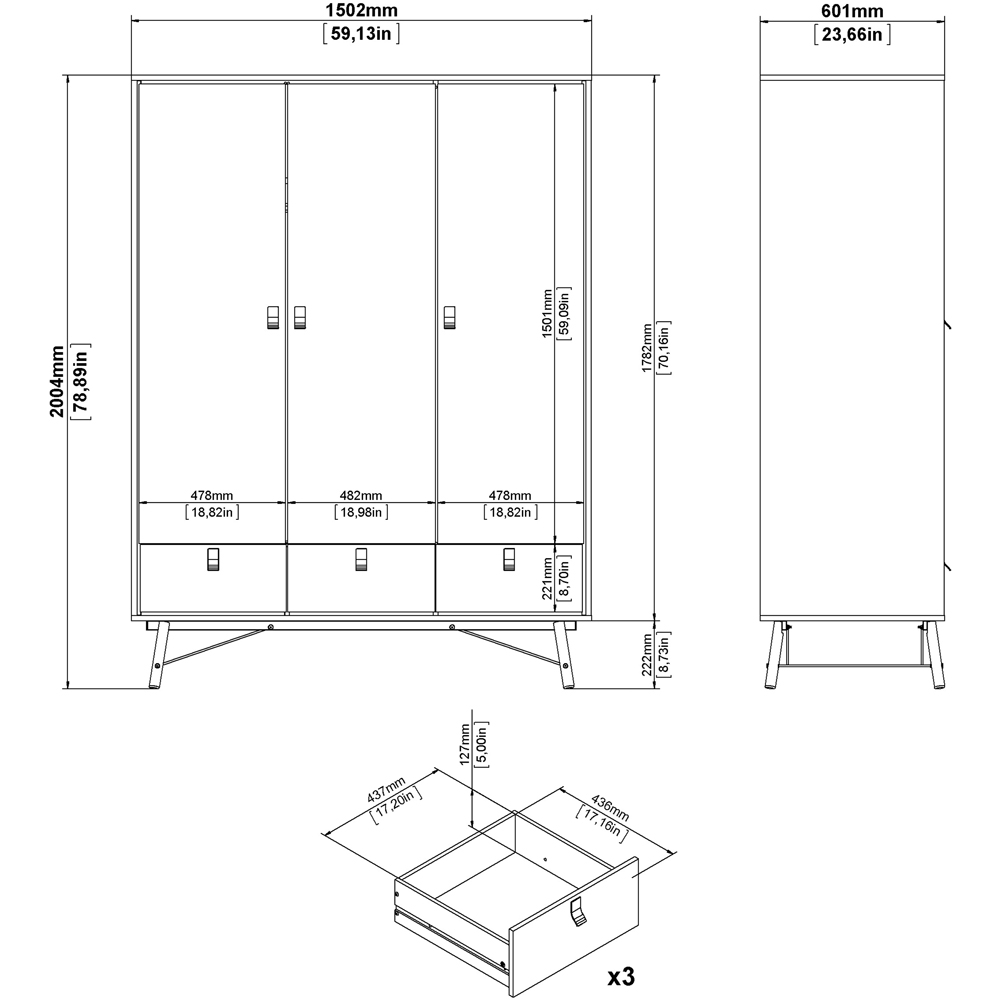 1502mm
[59,13in]

601mm
[23,66in]

2004mm
[78,89in]

1501mm
[59,09in]

1782mm
[70,16in]

478mm
[18,82in]

482mm
[18,98in]

478mm
[18,82in]

221mm
[8,70in]

222mm
[8,73in]

127mm
[5,00in]

437mm
[17,20in]

436mm
[17,16in]

x3