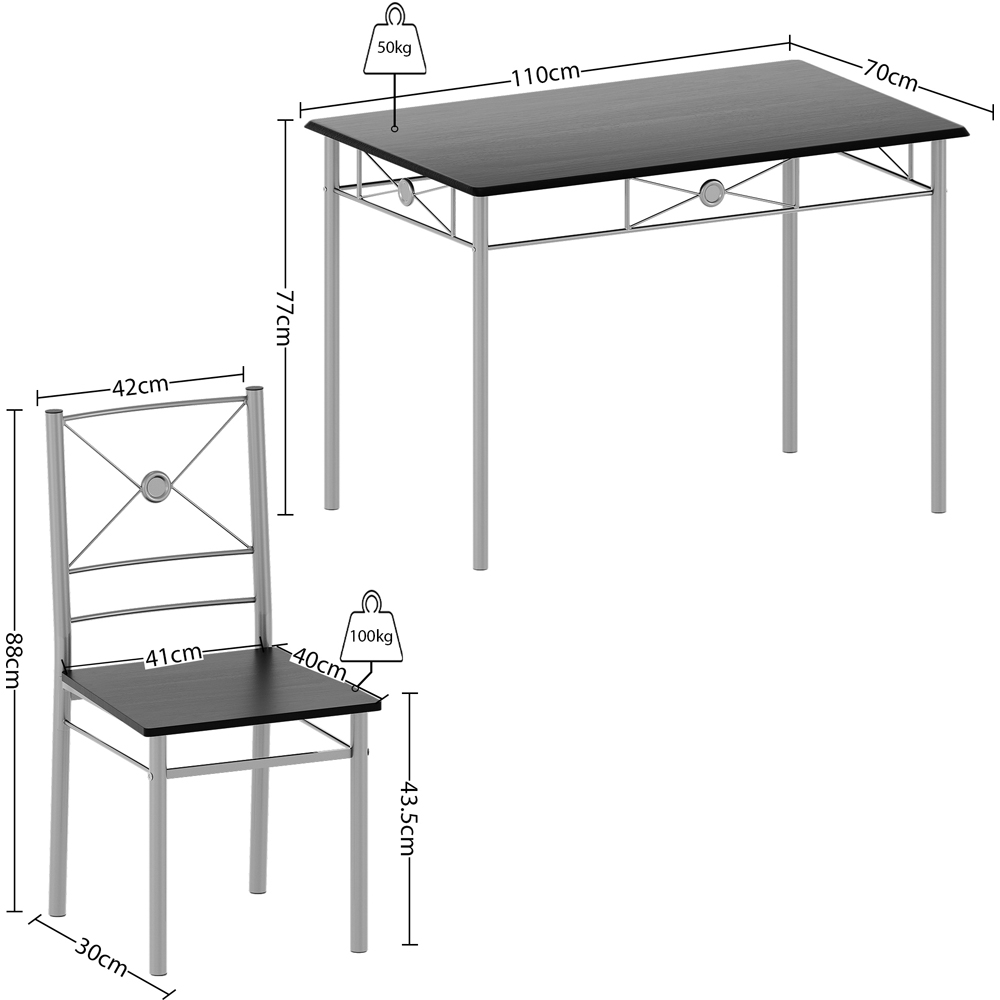 50kg
110cm
70cm
77cm
42cm
88cm
41cm
40cm
100kg
43.5cm
30cm