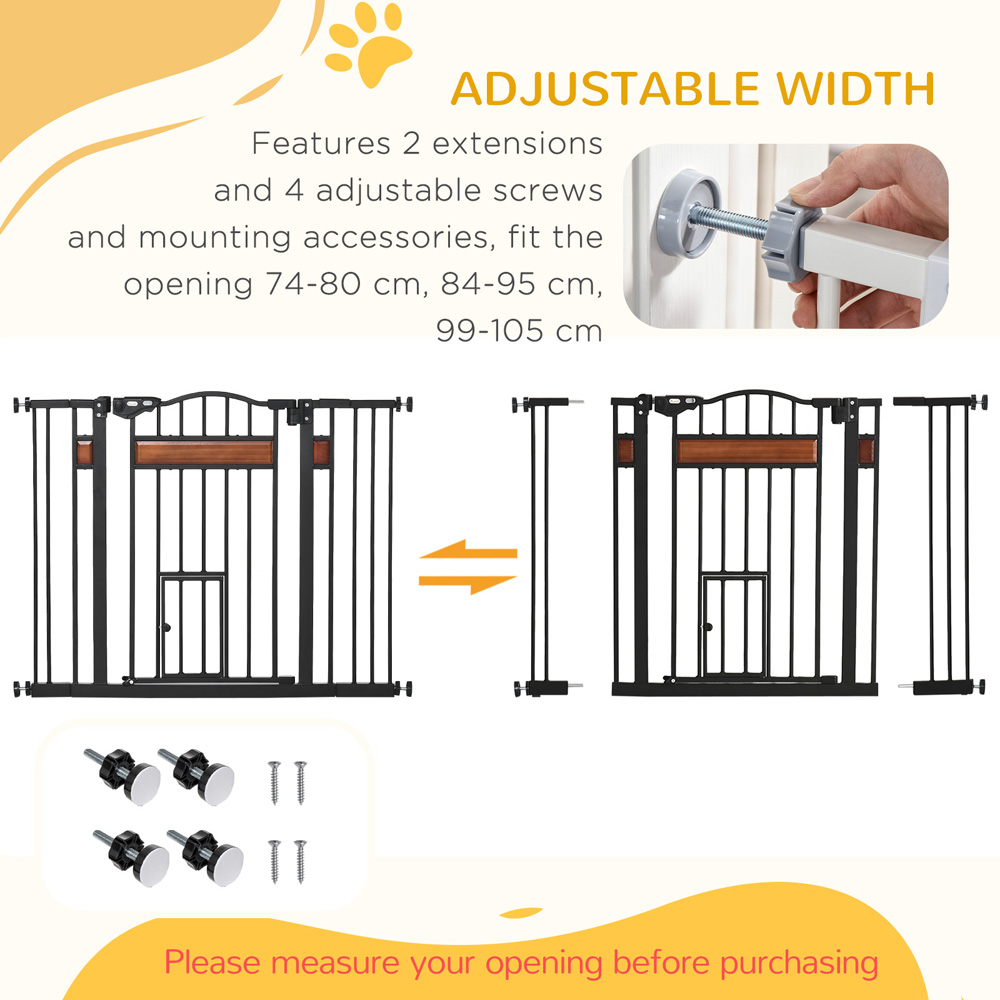 ADJUSTABLE WIDTH

Features 2 extensions and 4 adjustable screws and mounting accessories, fit the opening 74-80 cm, 84-95 cm, 99-105 cm

Please measure your opening before purchasing