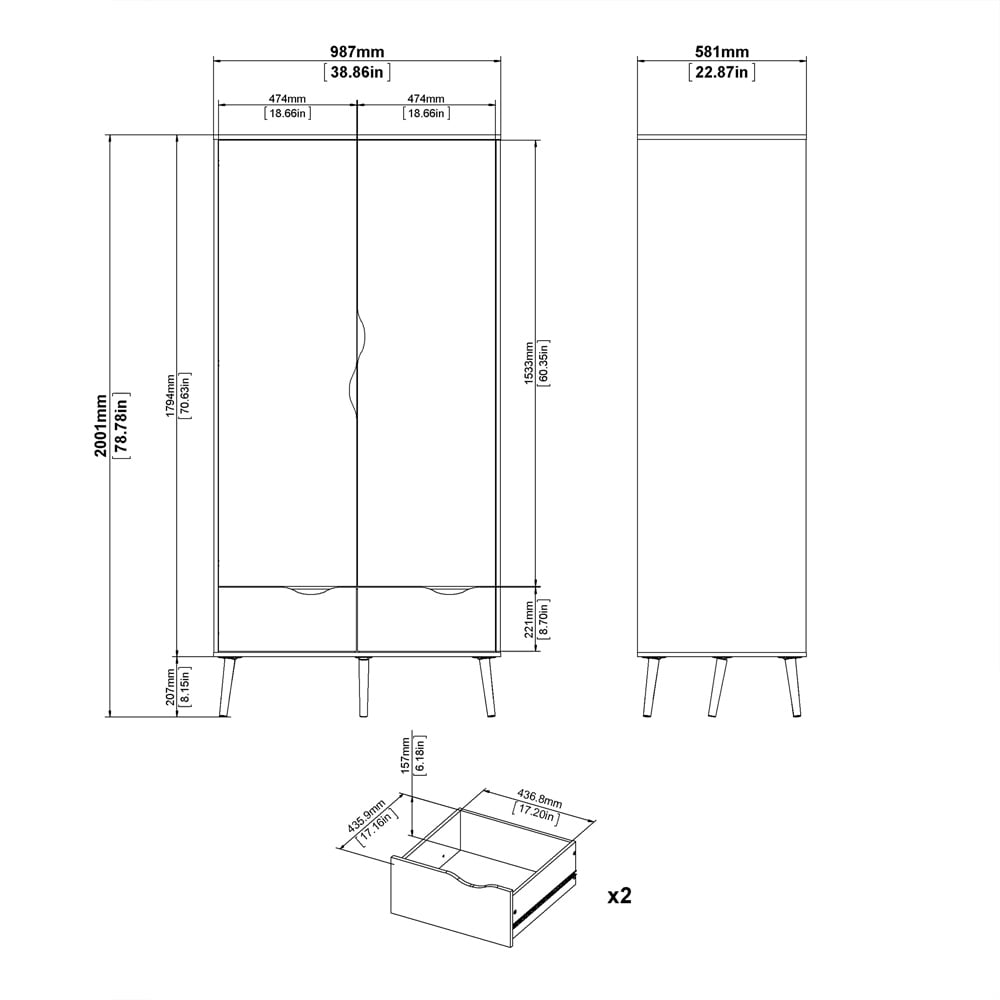 987mm
[38.86in]

474mm
[18.66in]

474mm
[18.66in]

581mm
[22.87in]

2001mm
[78.78in]

1794mm
[70.63in]

1533mm
[60.35in]

221mm
[8.70in]

207mm
[8.15in]

157mm
[6.18in]

435.9mm
[17.16in]

436.8mm
[17.20in]

x2