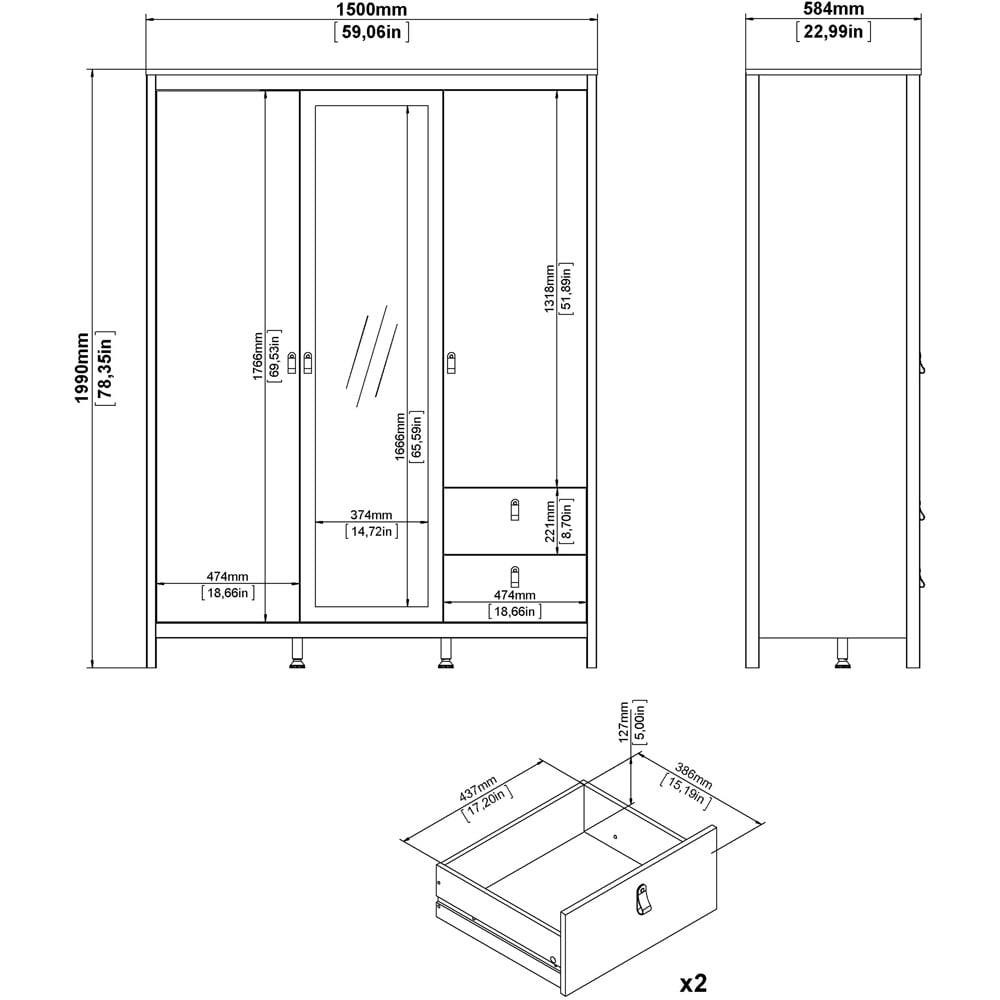 1500mm
[59,06in]

584mm
[22,99in]

1990mm
[78,35in]

1766mm
[69,53in]

1666mm
[65,59in]

1318mm
[51,89in]

374mm
[14,72in]

221mm
[8,70in]

474mm
[18,66in]

474mm
[18,66in]

127mm
[5,00in]

437mm
[17,20in]

386mm
[15,19in]

x2