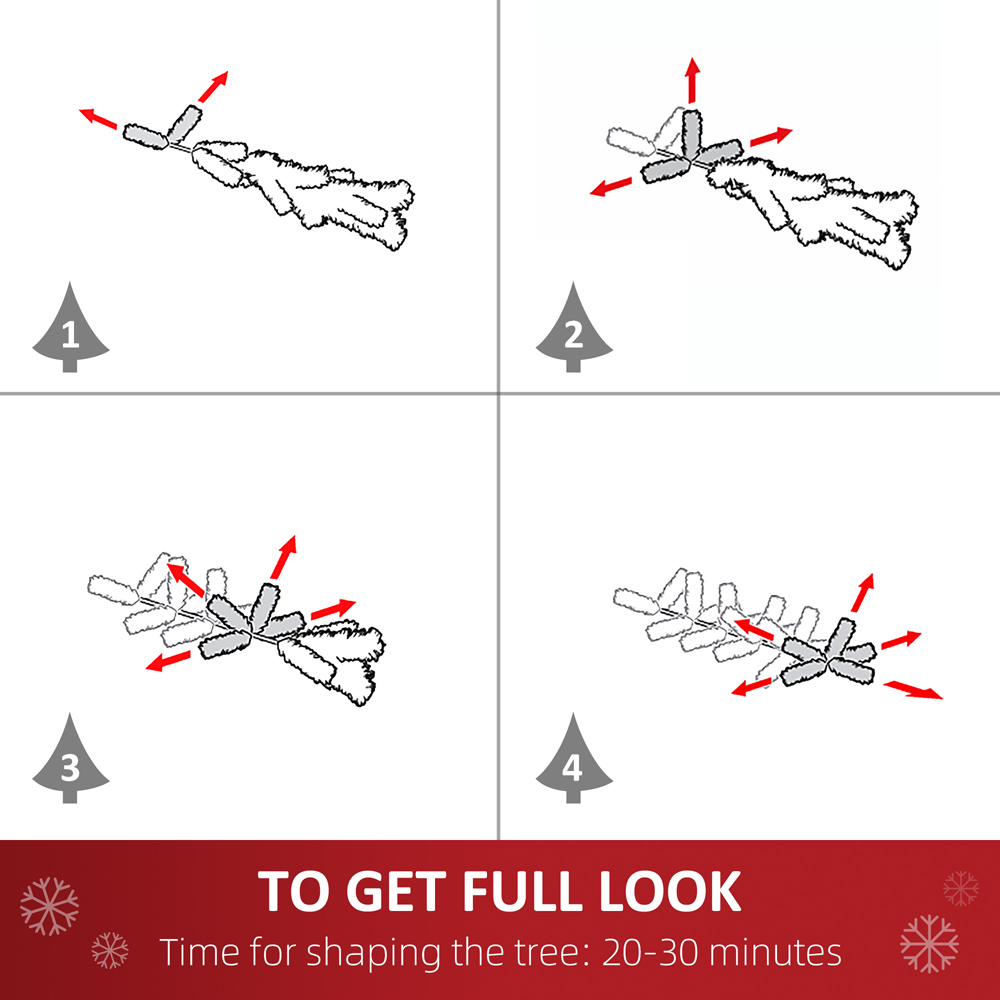 1

2

3

4

TO GET FULL LOOK
Time for shaping the tree: 20-30 minutes